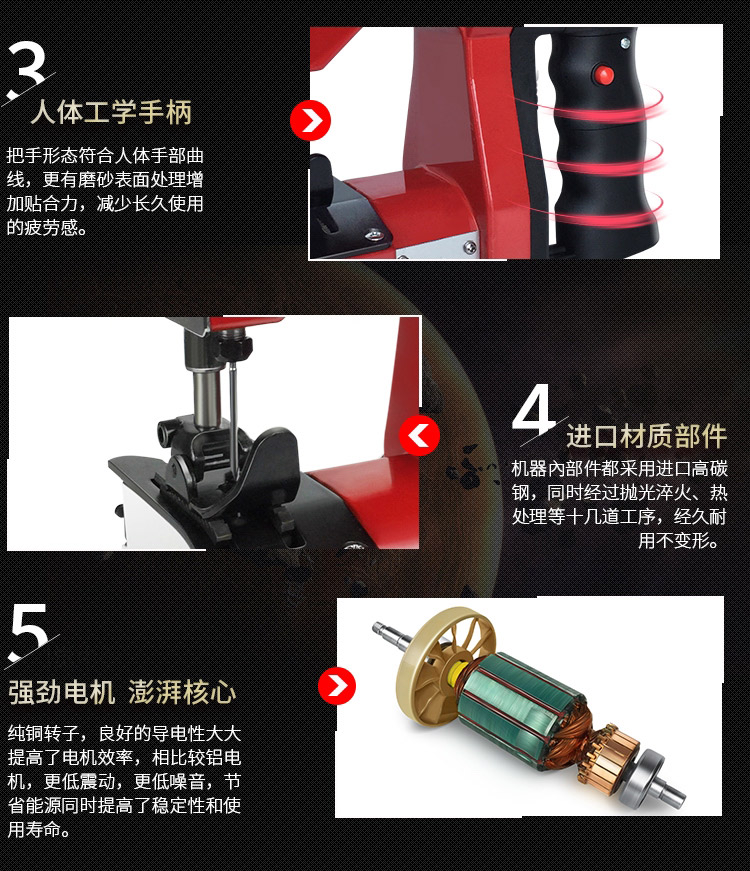 3
人体工学手柄

把手形态符合人体手部曲线，更有磨砂表面处理增加贴合力，减少长久使用的疲劳感。

4
进口材质部件

机器内部件都采用进口高碳钢，同时经过抛光淬火、热处理等十几道工序，经久耐用不变形。

5
强劲电机 澎湃核心

纯铜转子，良好的导电性大大提高了电机效率，相比较铝电机，更低震动，更低噪音，节省能源同时提高了稳定性和使用寿命。