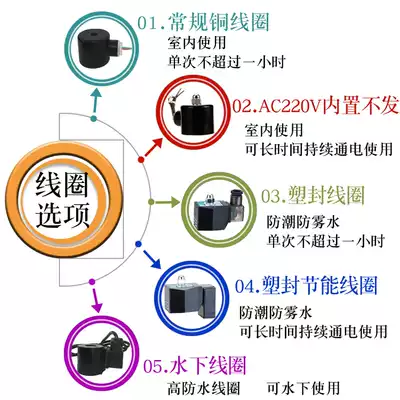 线圈选项

01.常规铜线圈
室内使用
单次不超过一小时

02.AC220V内置不发
室内使用
可长时间持续通电使用

03.塑封线圈
防潮防雾水
单次不超过一小时

04.塑封节能线圈
防潮防雾水
可长时间持续通电使用

05.水下线圈
高防水线圈 可水下使用