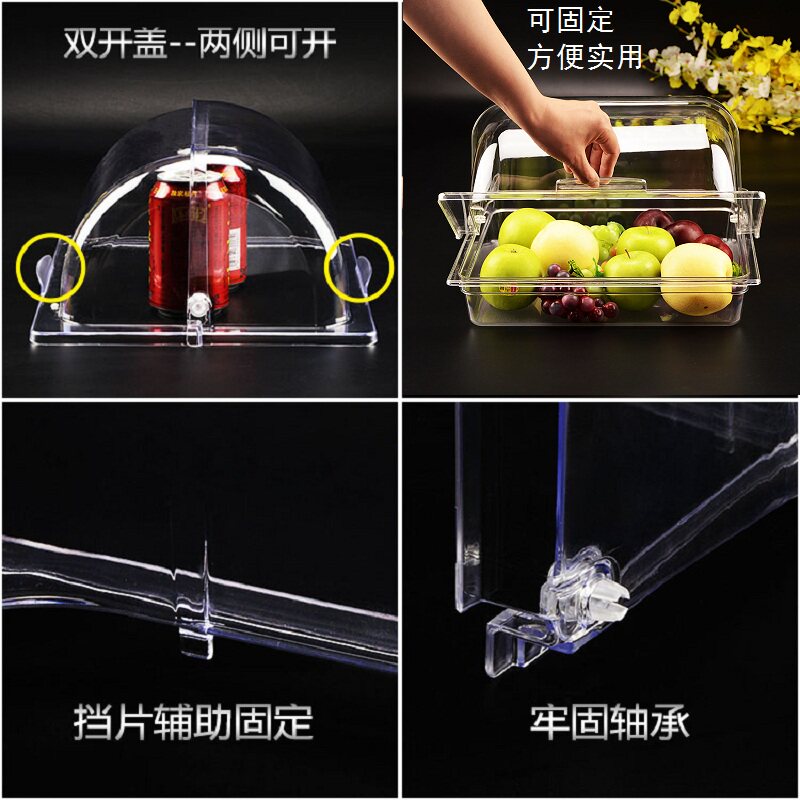 双开盖--两侧可开

可固定
方便实用

挡片辅助固定

牢固轴承