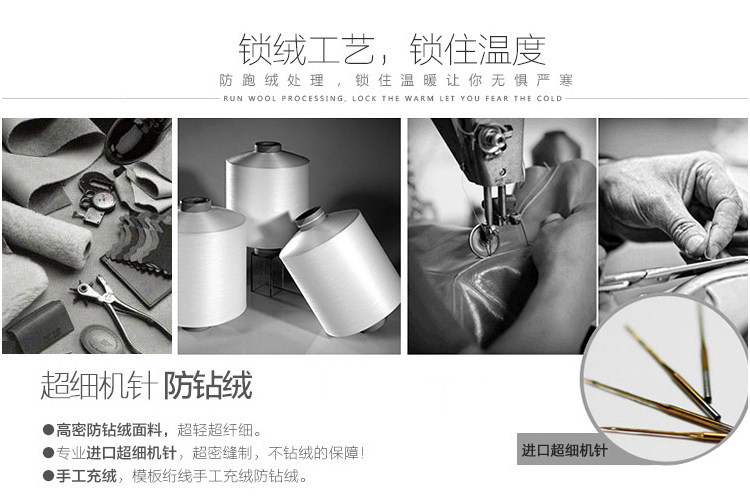 锁绒工艺，锁住温度

防跑绒处理，锁住温暖让你无惧严寒

RUN WOOL PROCESSING, LOCK THE WARM LET YOU FEAR THE COLD

超细机针 防钻绒

●高密防钻绒面料，超轻超纤细。
●专业进口超细机针，超密缝制，不钻绒的保障！
●手工充绒，模板绗线手工充绒防钻绒。

进口超细机针