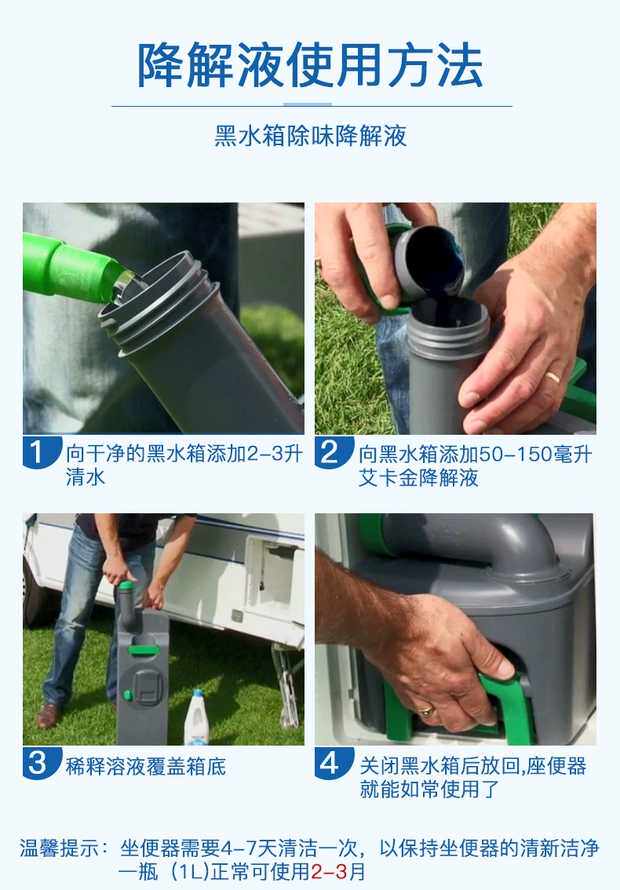 降解液使用方法

黑水箱除味降解液

1 向干净的黑水箱添加2-3升清水

2 向黑水箱添加50-150毫升艾卡金降解液

3 稀释溶液覆盖箱底

4 关闭黑水箱后放回,座便器就能如常使用了

温馨提示：坐便器需要4-7天清洁一次，以保持坐便器的清新洁净
一瓶（1L)正常可使用2-3月