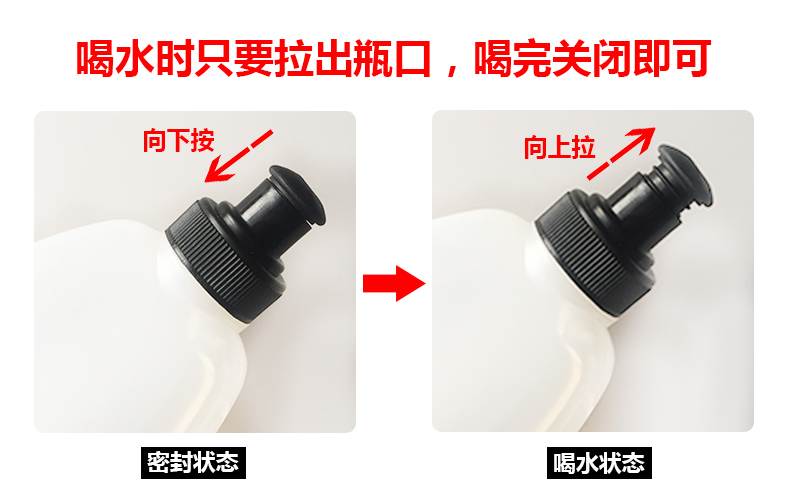 喝水时只要拉出瓶口，喝完关闭即可

向下按

向上拉

密封状态

喝水状态