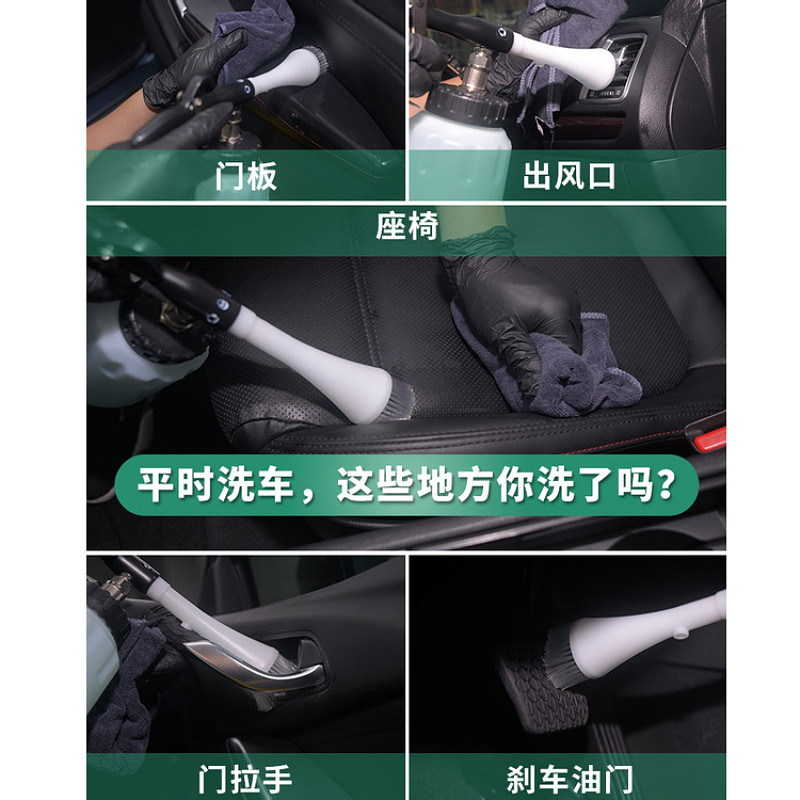 门板

出风口

座椅

平时洗车，这些地方你洗了吗？

门拉手

刹车油门