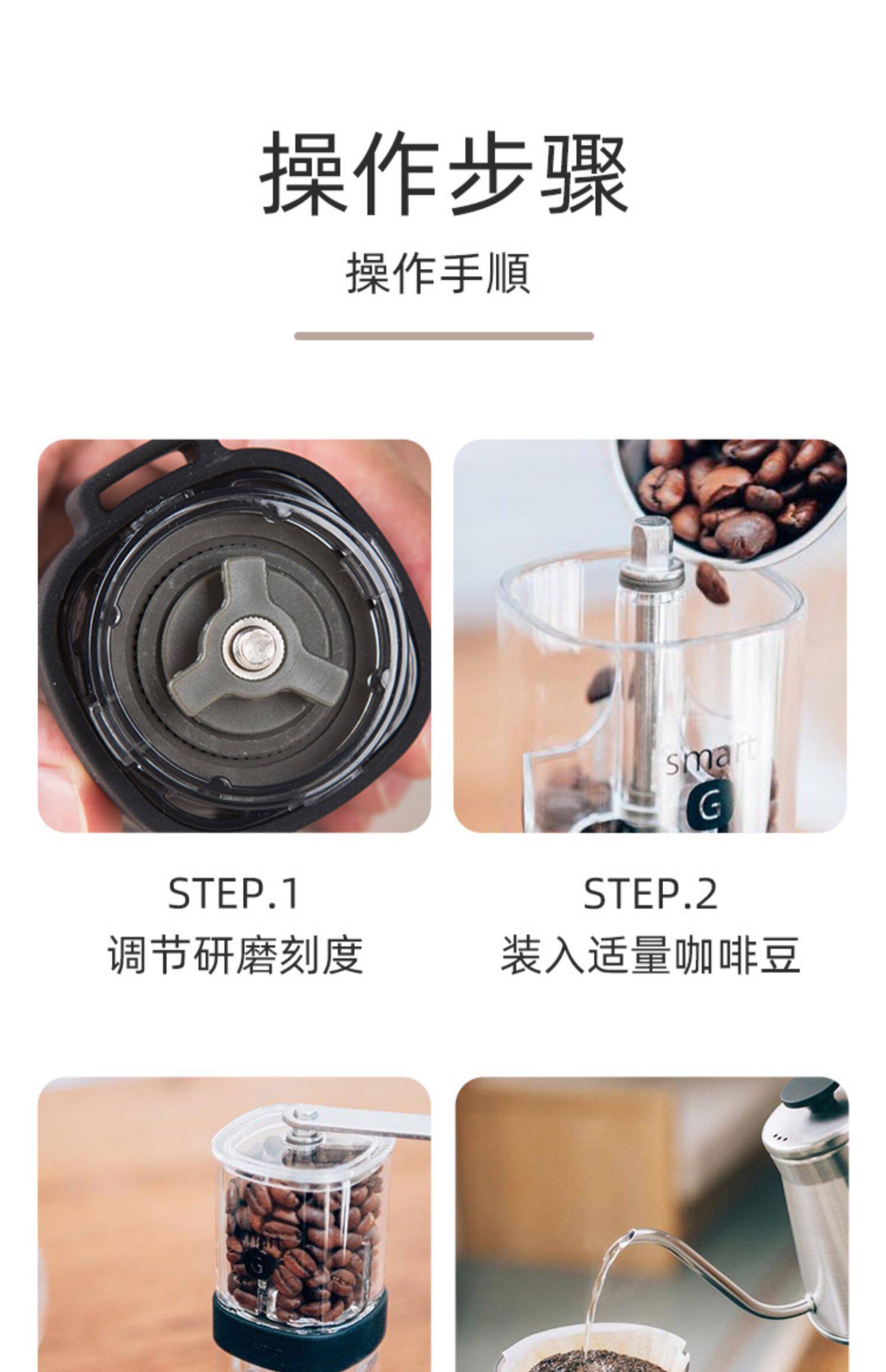 操作步骤

操作手順

smart
G

STEP.1
调节研磨刻度

STEP.2
装入适量咖啡豆