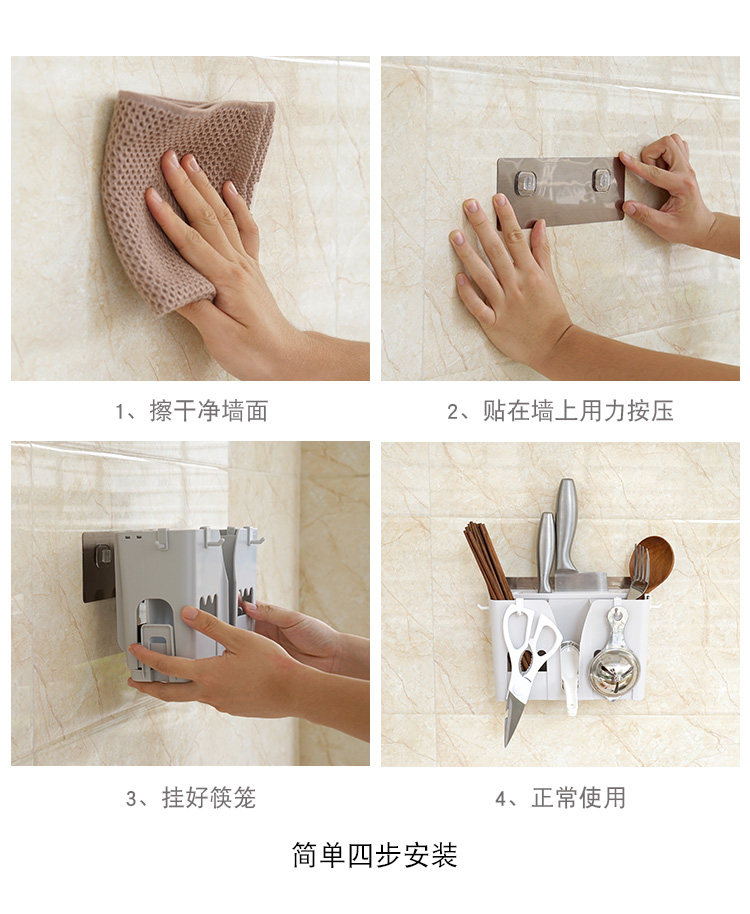 1、擦干净墙面

2、贴在墙上用力按压

3、挂好筷笼

4、正常使用

简单四步安装