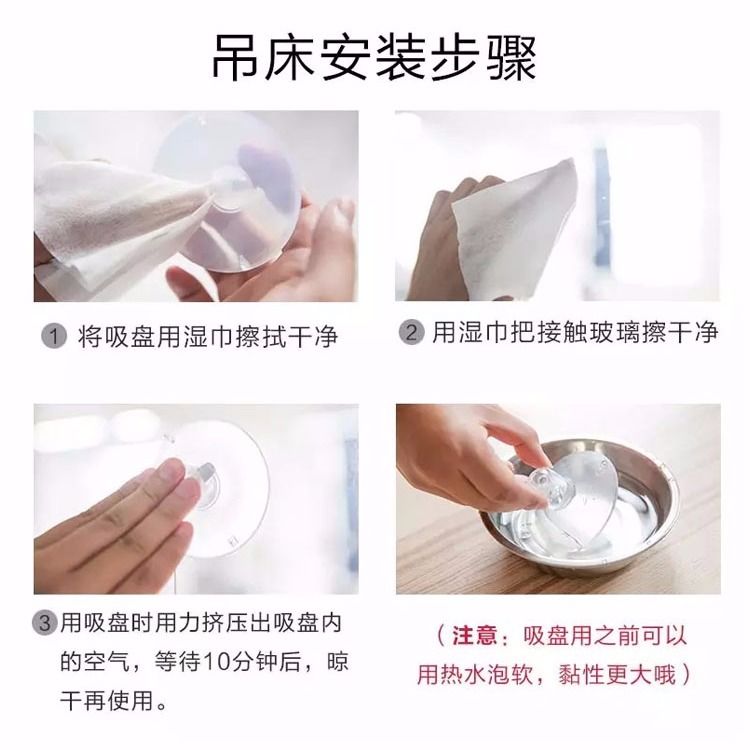 吊床安装步骤

1 将吸盘用湿巾擦拭干净

2 用湿巾把接触玻璃擦干净

3 用吸盘时用力挤压出吸盘内的空气，等待10分钟后，晾干再使用。

（注意：吸盘用之前可以用热水泡软，黏性更大哦）