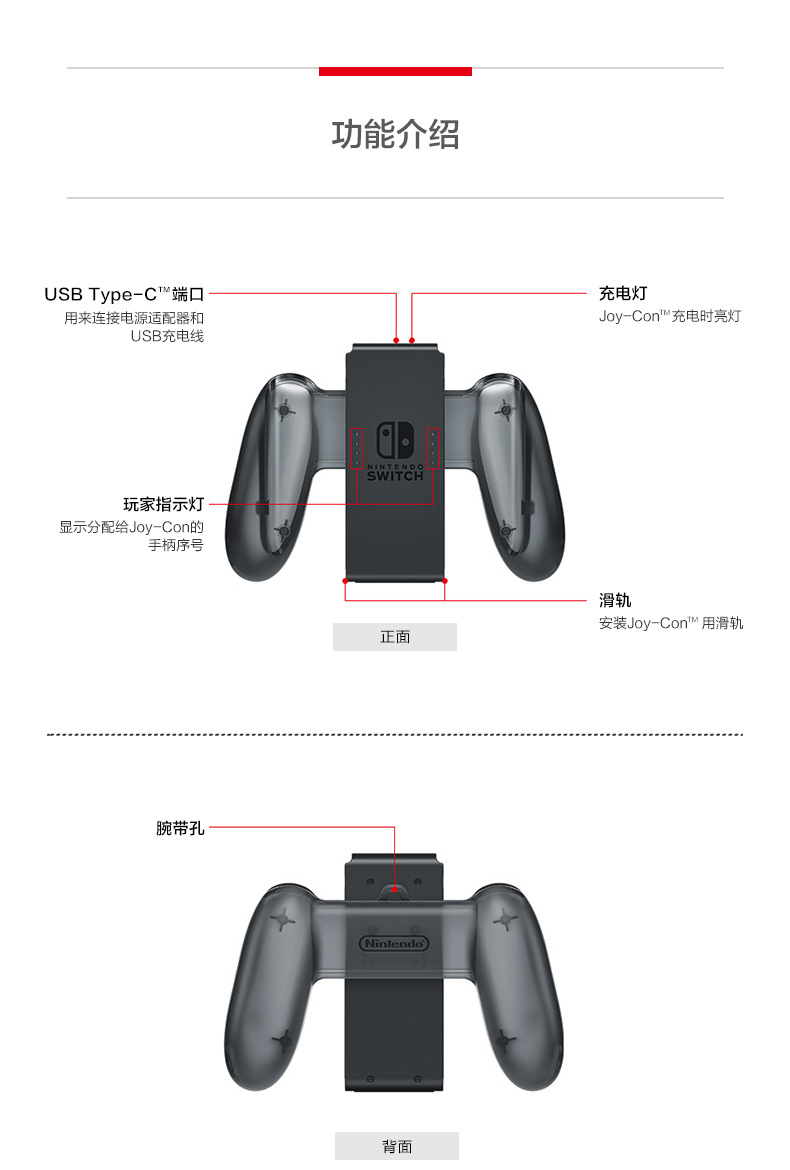 功能介绍

USB Type-C™端口
用来连接电源适配器和USB充电线

充电灯
Joy-Con™充电时亮灯

NINTENDO SWITCH

玩家指示灯
显示分配给Joy-Con的手柄序号

滑轨
安装Joy-Con™ 用滑轨

正面

腕带孔

Nintendo

背面