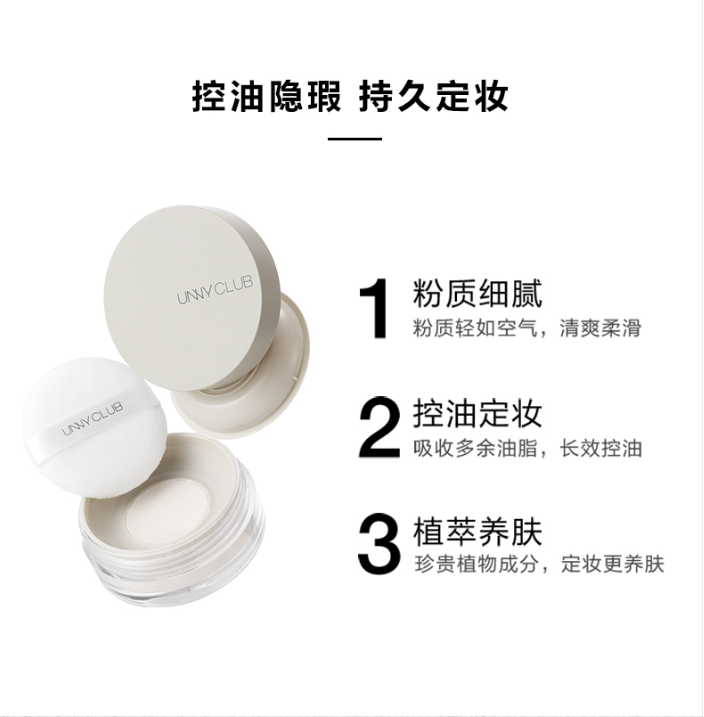 控油隐瑕 持久定妆

UNNY CLUB

UNNY CLUB

1 粉质细腻
粉质轻如空气，清爽柔滑

2 控油定妆
吸收多余油脂，长效控油

3 植萃养肤
珍贵植物成分，定妆更养肤