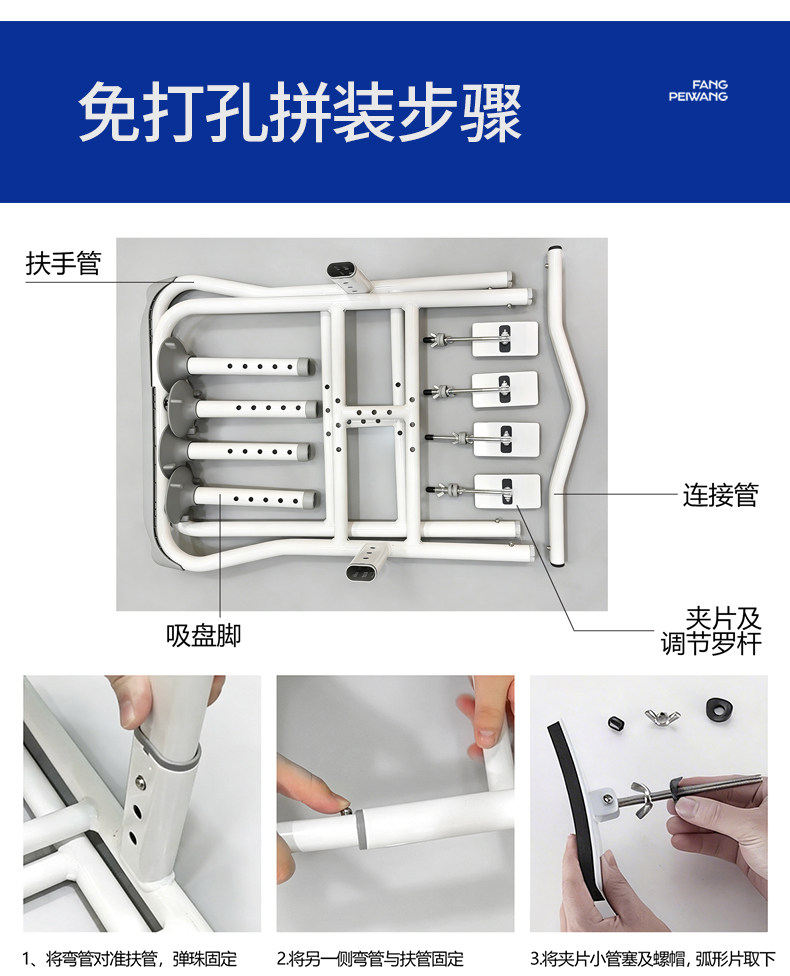 免打孔拼装步骤

FANG PEIWANG

扶手管

连接管

吸盘脚

夹片及调节罗杆

1、将弯管对准扶管，弹珠固定

2.将另一侧弯管与扶管固定

3.将夹片小管塞及螺帽，弧形片取下