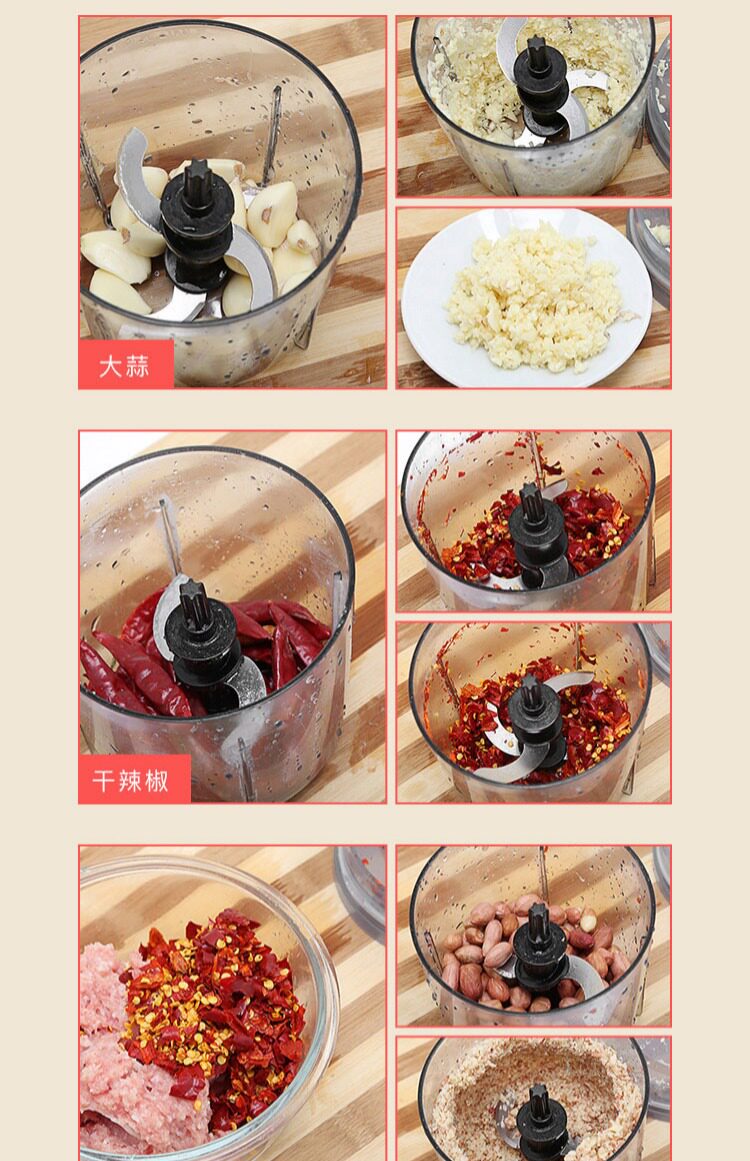 大蒜

干辣椒