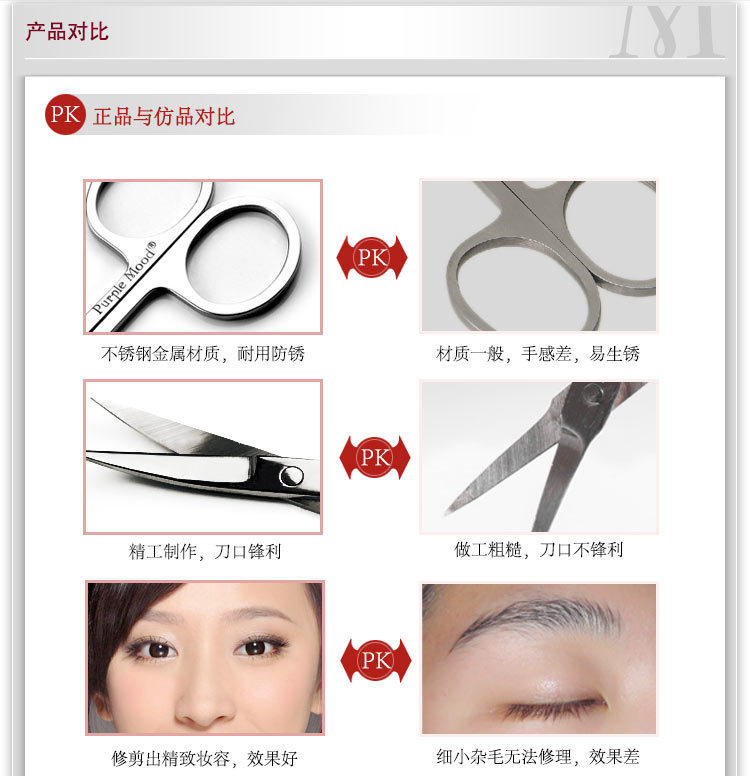 产品对比

PK 正品与仿品对比

Purple Mood®

PK

不锈钢金属材质，耐用防锈

材质一般，手感差，易生锈

PK

精工制作，刀口锋利

做工粗糙，刀口不锋利

PK

修剪出精致妆容，效果好

细小杂毛无法修理，效果差