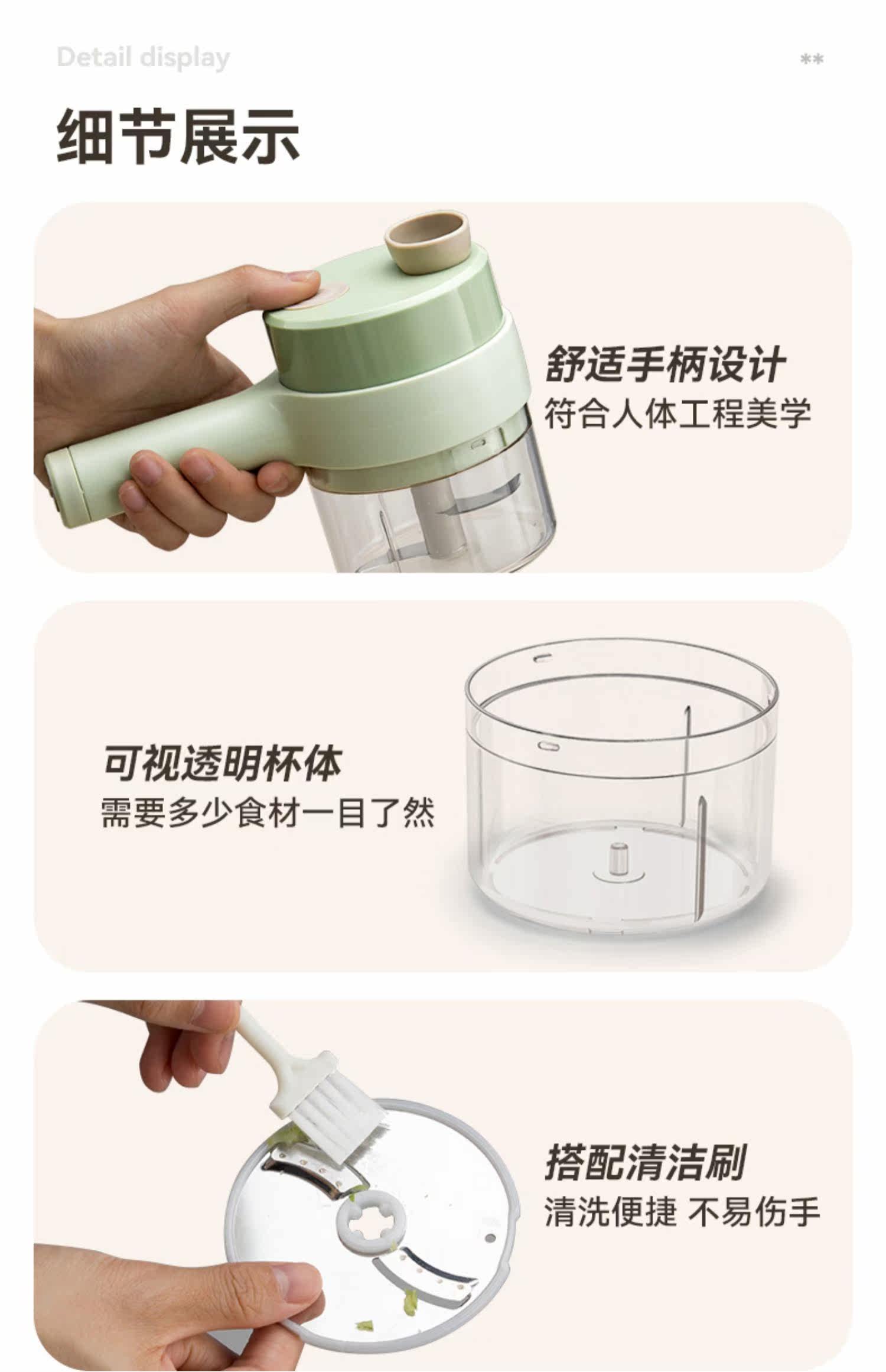 Detail display

**

细节展示

舒适手柄设计
符合人体工程美学

可视透明杯体
需要多少食材一目了然

搭配清洁刷
清洗便捷 不易伤手