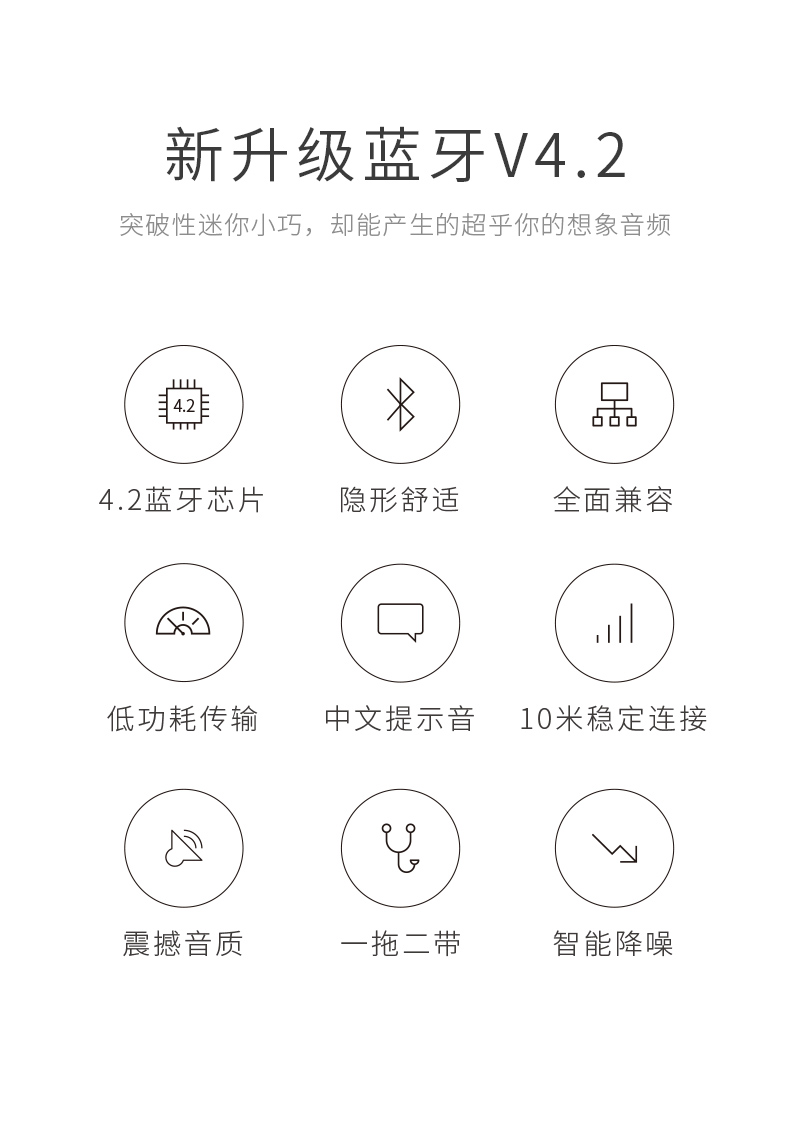 新升级蓝牙V4.2

突破性迷你小巧，却能产生的超乎你的想象音频

4.2

4.2蓝牙芯片

隐形舒适

全面兼容

低功耗传输

中文提示音

10米稳定连接

震撼音质

一拖二带

智能降噪