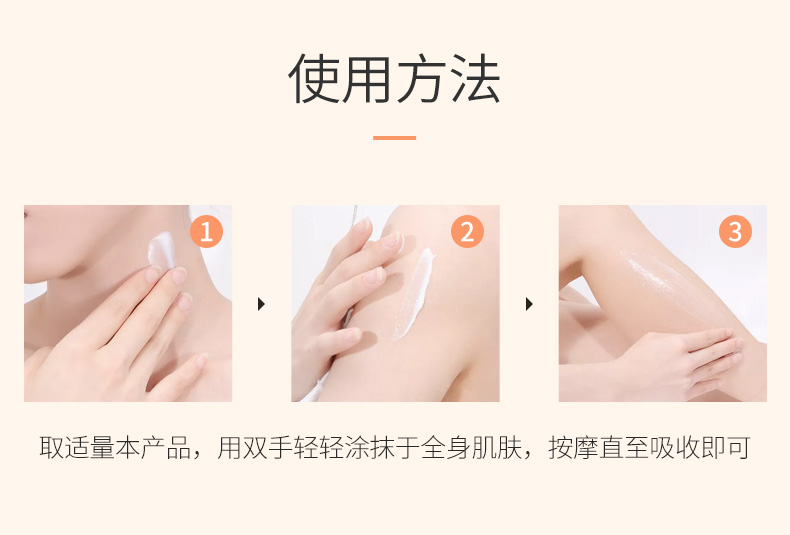 使用方法

1

2

3

取适量本产品，用双手轻轻涂抹于全身肌肤，按摩直至吸收即可