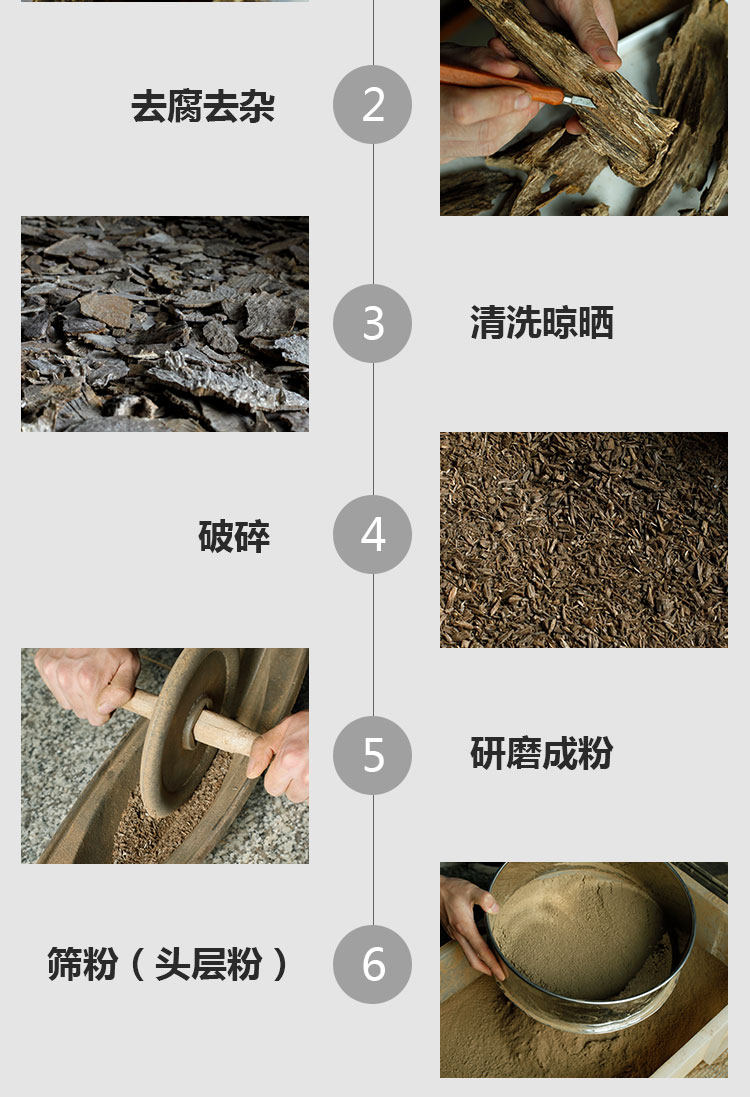 去腐去杂

2

3

清洗晾晒

破碎

4

5

研磨成粉

筛粉（头层粉）

6