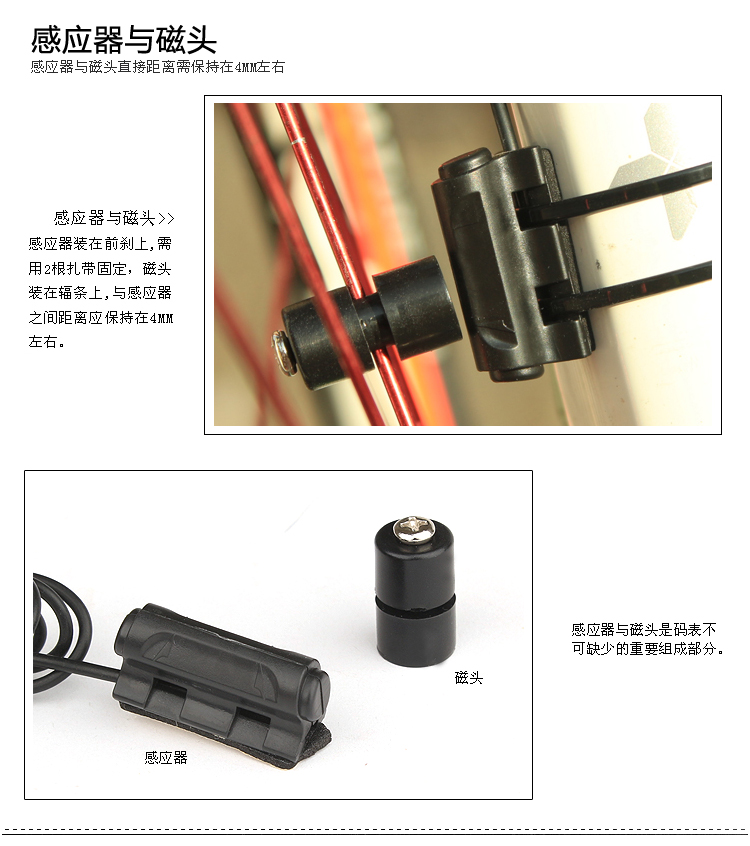 感应器与磁头
感应器与磁头直接距离需保持在4MM左右

感应器与磁头>>
感应器装在前刹上,需用2根扎带固定，磁头装在辐条上,与感应器之间距离应保持在4MM左右。

磁头

感应器

感应器与磁头是码表不可缺少的重要组成部分。