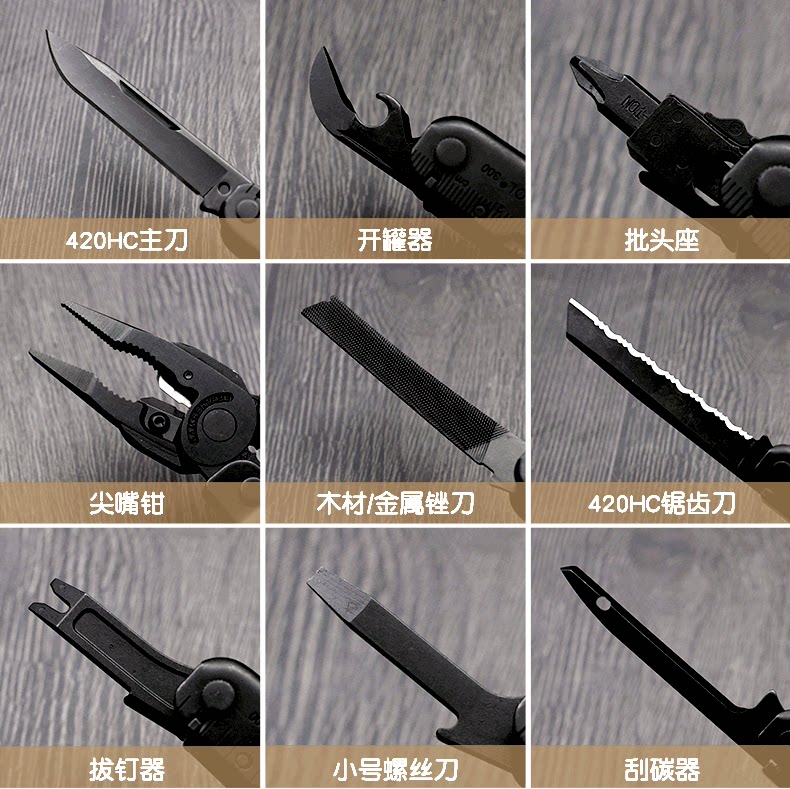 420HC主刀

开罐器

批头座

尖嘴钳

木材/金属锉刀

420HC锯齿刀

拔钉器

小号螺丝刀

刮碳器