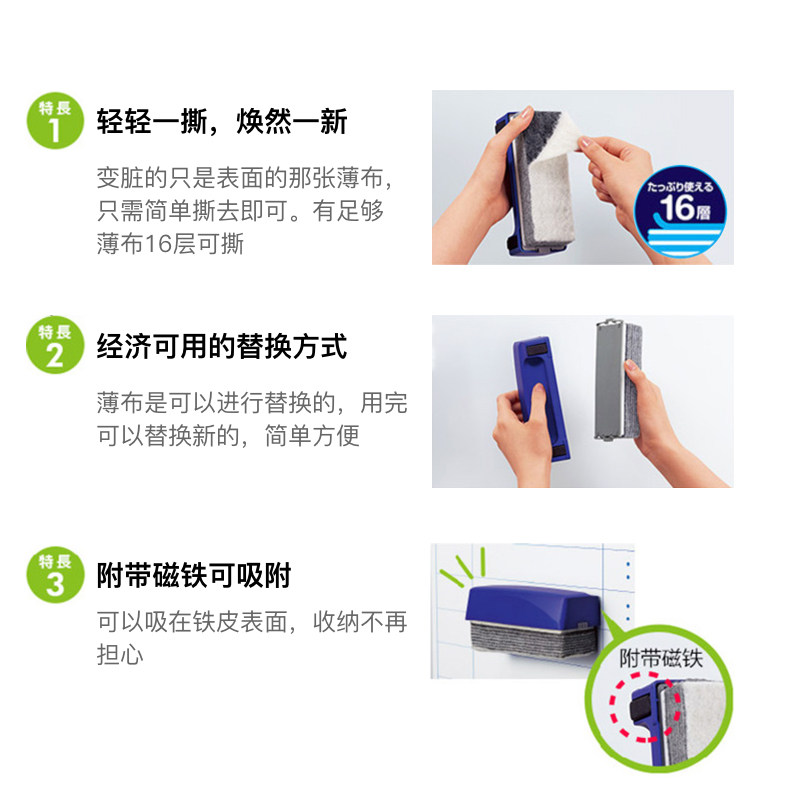 特長 1

轻轻一撕，焕然一新

变脏的只是表面的那张薄布，只需简单撕去即可。有足够薄布16层可撕

たっぷり使える 16層

特長 2

经济可用的替换方式

薄布是可以进行替换的，用完可以替换新的，简单方便

特長 3

附带磁铁可吸附

可以吸在铁皮表面，收纳不再担心

附带磁铁