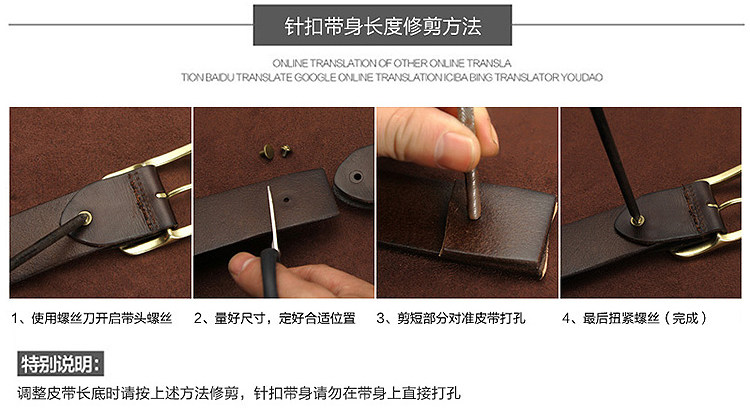 针扣带身长度修剪方法

ONLINE TRANSLATION OF OTHER ONLINE TRANSLA
TION BAIDU TRANSLATE GOOGLE ONLINE TRANSLATION ICIBA BING TRANSLATOR YOUDAO

1、使用螺丝刀开启带头螺丝

2、量好尺寸，定好合适位置

3、剪短部分对准皮带打孔

4、最后扭紧螺丝（完成）

特别说明:

调整皮带长底时请按上述方法修剪，针扣带身请勿在带身上直接打孔