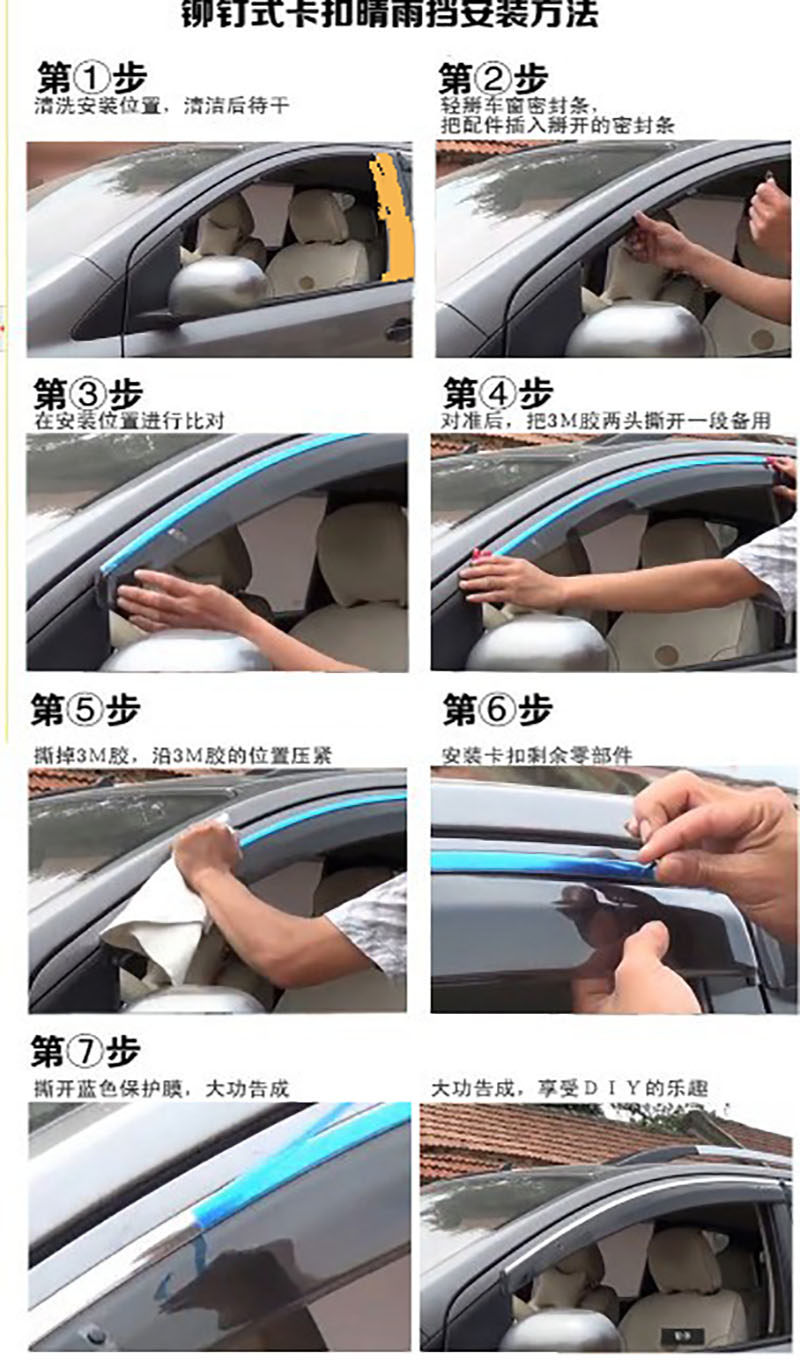 铆钉式卡扣晴雨挡安装方法

第①步
清洗安装位置，清洁后待干

第②步
轻掰车窗密封条，把配件插入掰开的密封条

第③步
在安装位置进行比对

第④步
对准后，把3M胶两头撕开一段备用

第⑤步
撕掉3M胶，沿3M胶的位置压紧

第⑥步
安装卡扣剩余零部件

第⑦步
撕开蓝色保护膜，大功告成

大功告成，享受DIY的乐趣