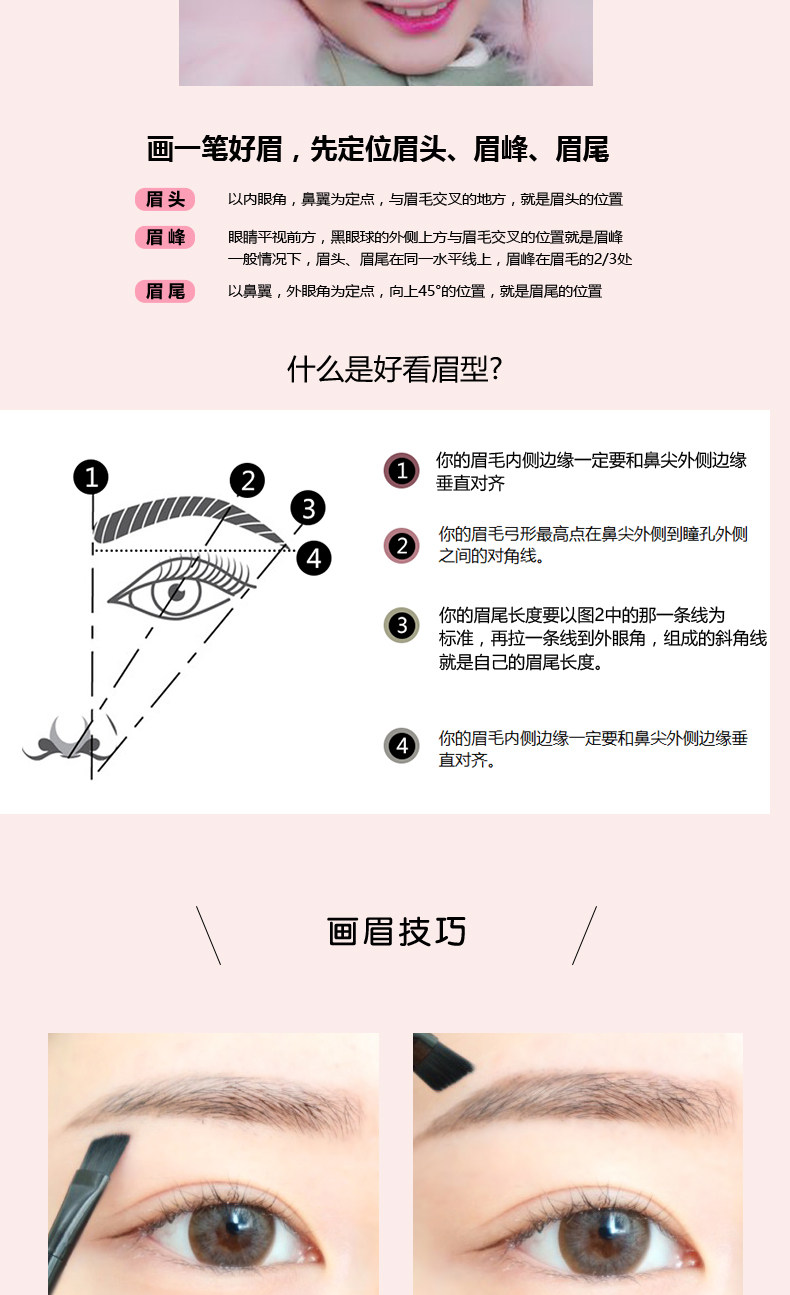 画一笔好眉，先定位眉头、眉峰、眉尾

眉头 以内眼角，鼻翼为定点，与眉毛交叉的地方，就是眉头的位置

眉峰 眼睛平视前方，黑眼球的外侧上方与眉毛交叉的位置就是眉峰 一般情况下，眉头、眉尾在同一水平线上，眉峰在眉毛的2/3处

眉尾 以鼻翼，外眼角为定点，向上45°的位置，就是眉尾的位置

什么是好看眉型?

1 2 3 4

1 你的眉毛内侧边缘一定要和鼻尖外侧边缘垂直对齐

2 你的眉毛弓形最高点在鼻尖外侧到瞳孔外侧之间的对角线。

3 你的眉尾长度要以图2中的那一条线为标准，再拉一条线到外眼角，组成的斜角线就是自己的眉尾长度。

4 你的眉毛内侧边缘一定要和鼻尖外侧边缘垂直对齐。

画眉技巧