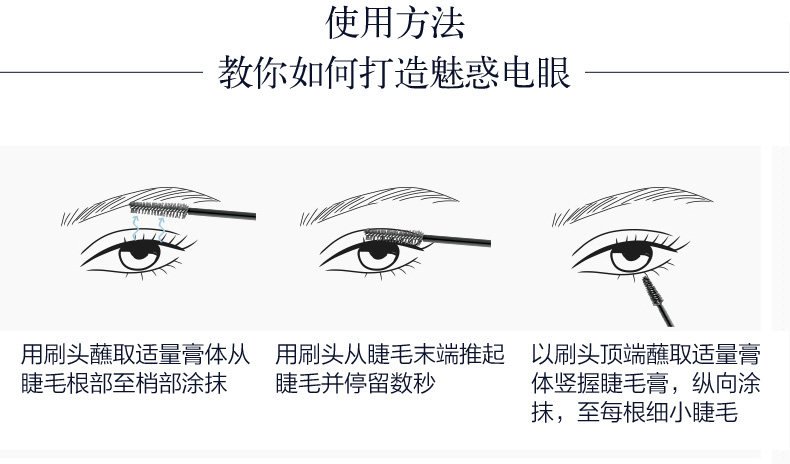 使用方法
教你如何打造魅惑电眼

用刷头蘸取适量膏体从睫毛根部至梢部涂抹

用刷头从睫毛末端推起睫毛并停留数秒

以刷头顶端蘸取适量膏体竖握睫毛膏，纵向涂抹，至每根细小睫毛