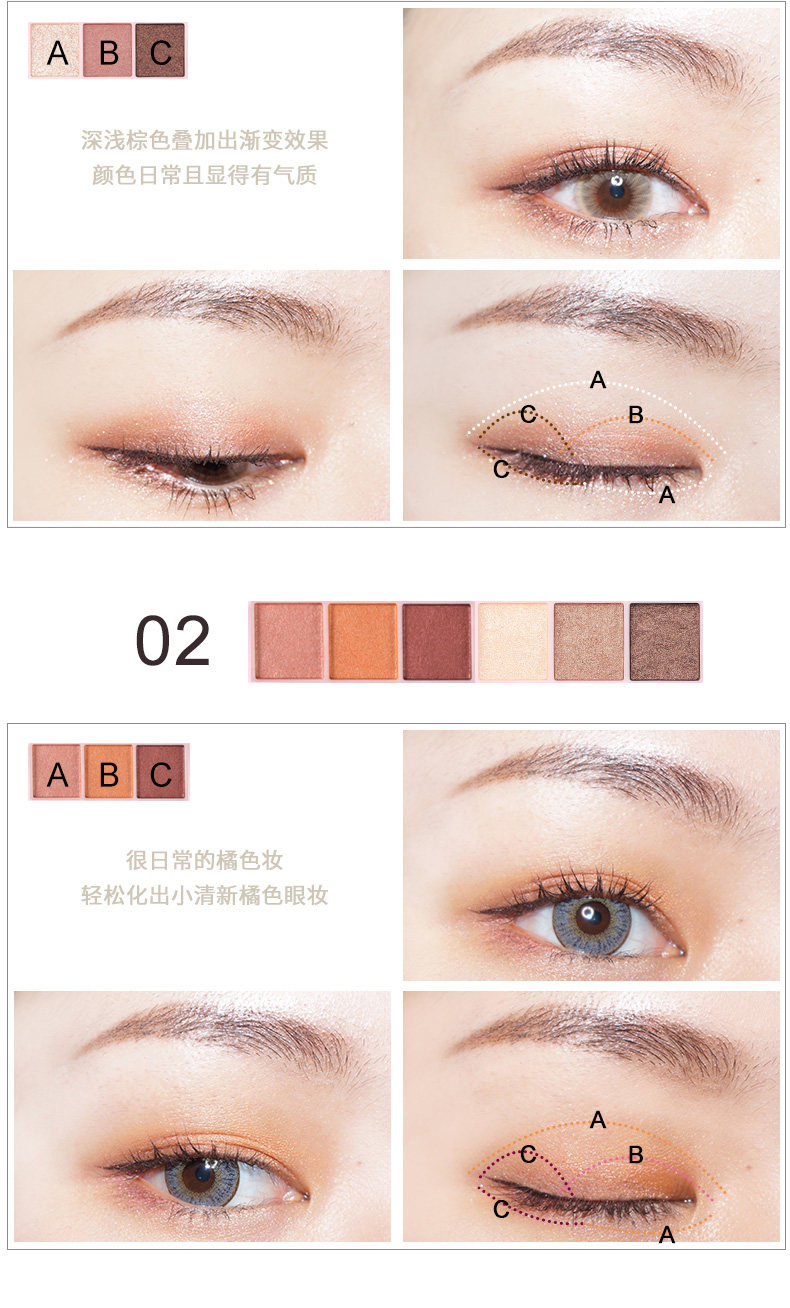 A B C

深浅棕色叠加出渐变效果
颜色日常且显得有气质

A
C
B
C
A

02

A B C

很日常的橘色妆
轻松化出小清新橘色眼妆

A
C
B
C
A