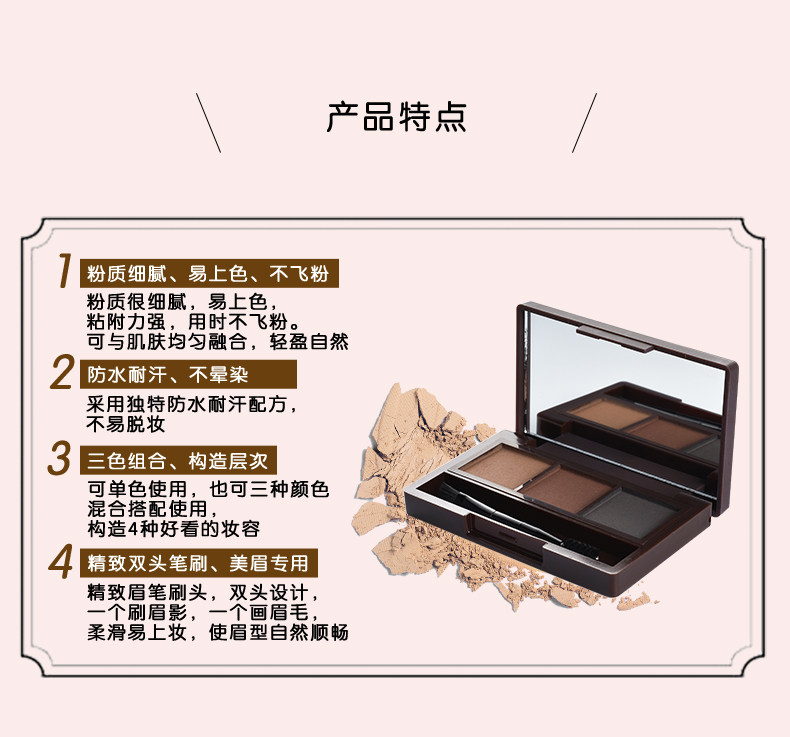 产品特点

1 粉质细腻、易上色、不飞粉

粉质很细腻，易上色，粘附力强，用时不飞粉。可与肌肤均匀融合，轻盈自然

2 防水耐汗、不晕染

采用独特防水耐汗配方，不易脱妆

3 三色组合、构造层次

可单色使用，也可三种颜色混合搭配使用，构造4种好看的妆容

4 精致双头笔刷、美眉专用

精致眉笔刷头，双头设计，一个刷眉影，一个画眉毛，柔滑易上妆，使眉型自然顺畅