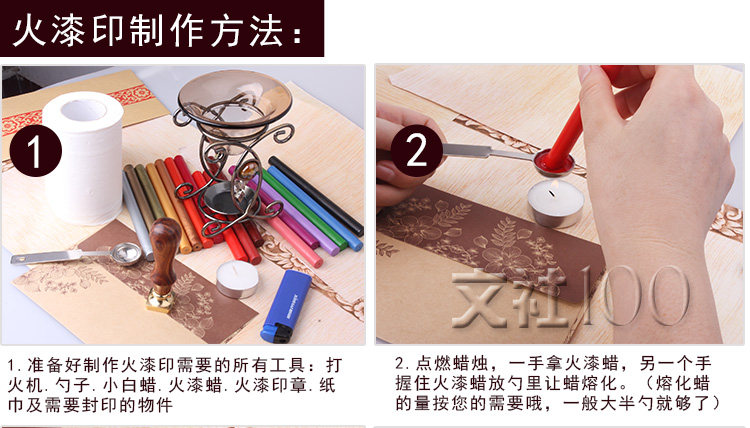 火漆印制作方法：

1

2

文社100

1. 准备好制作火漆印需要的所有工具：打火机. 勺子. 小白蜡. 火漆蜡. 火漆印章. 纸巾及需要封印的物件

2. 点燃蜡烛，一手拿火漆蜡，另一个手握住火漆蜡放勺里让蜡熔化。（熔化蜡的量按您的需要哦，一般大半勺就够了）