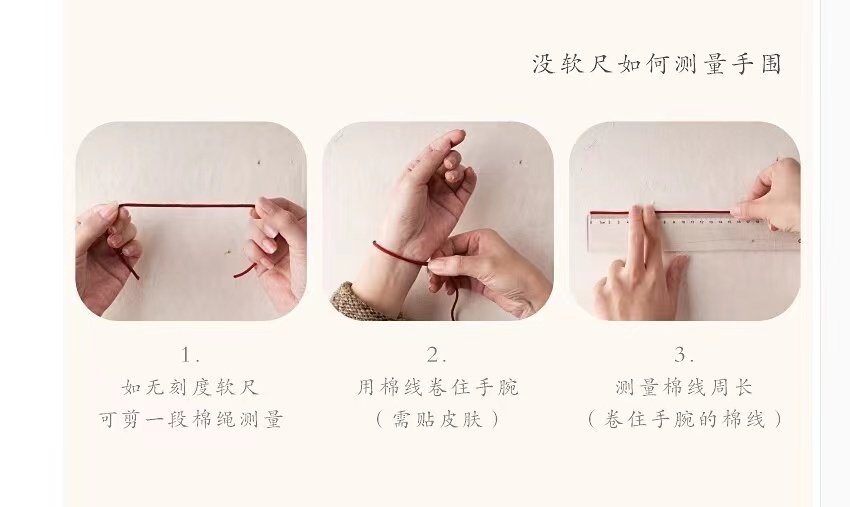 没软尺如何测量手围

1.
如无刻度软尺
可剪一段棉绳测量

2.
用棉线卷住手腕
（需贴皮肤）

3.
测量棉线周长
（卷住手腕的棉线）