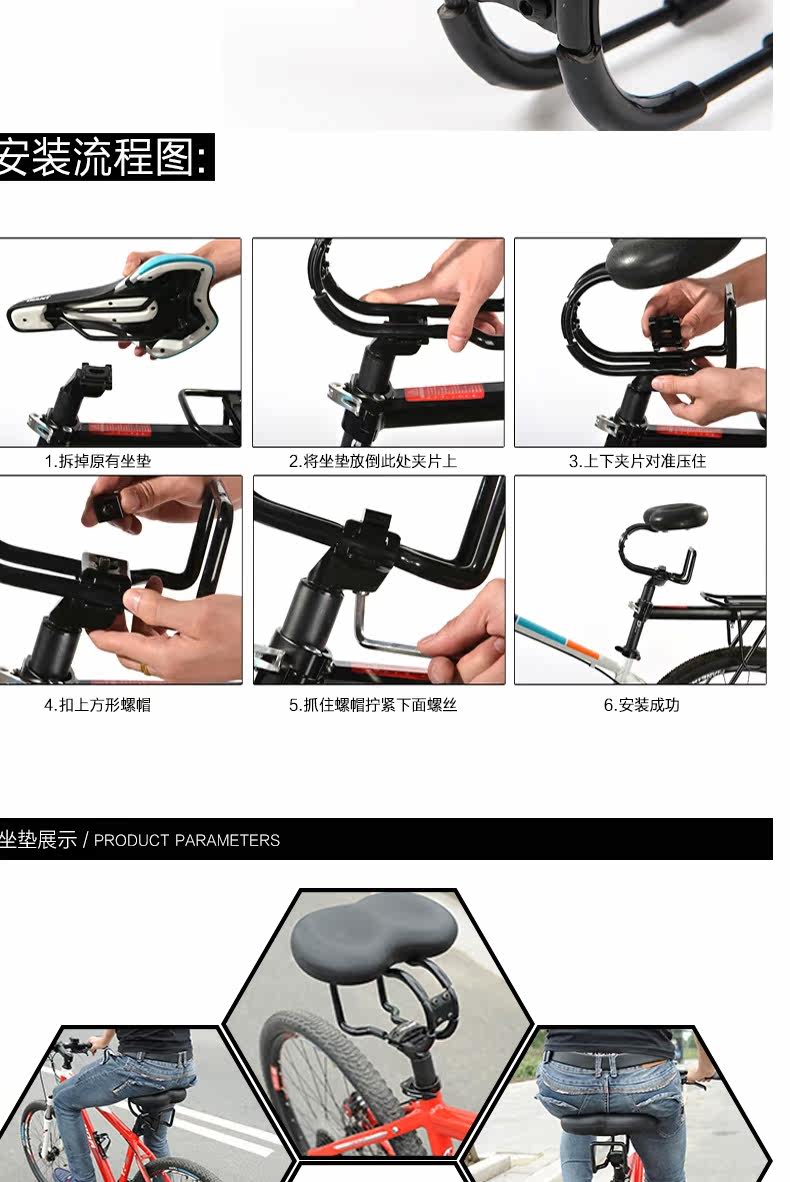 安装流程图:

1.拆掉原有坐垫

2.将坐垫放倒此处夹片上

3.上下夹片对准压住

4.扣上方形螺帽

5.抓住螺帽拧紧下面螺丝

6.安装成功

坐垫展示 / PRODUCT PARAMETERS