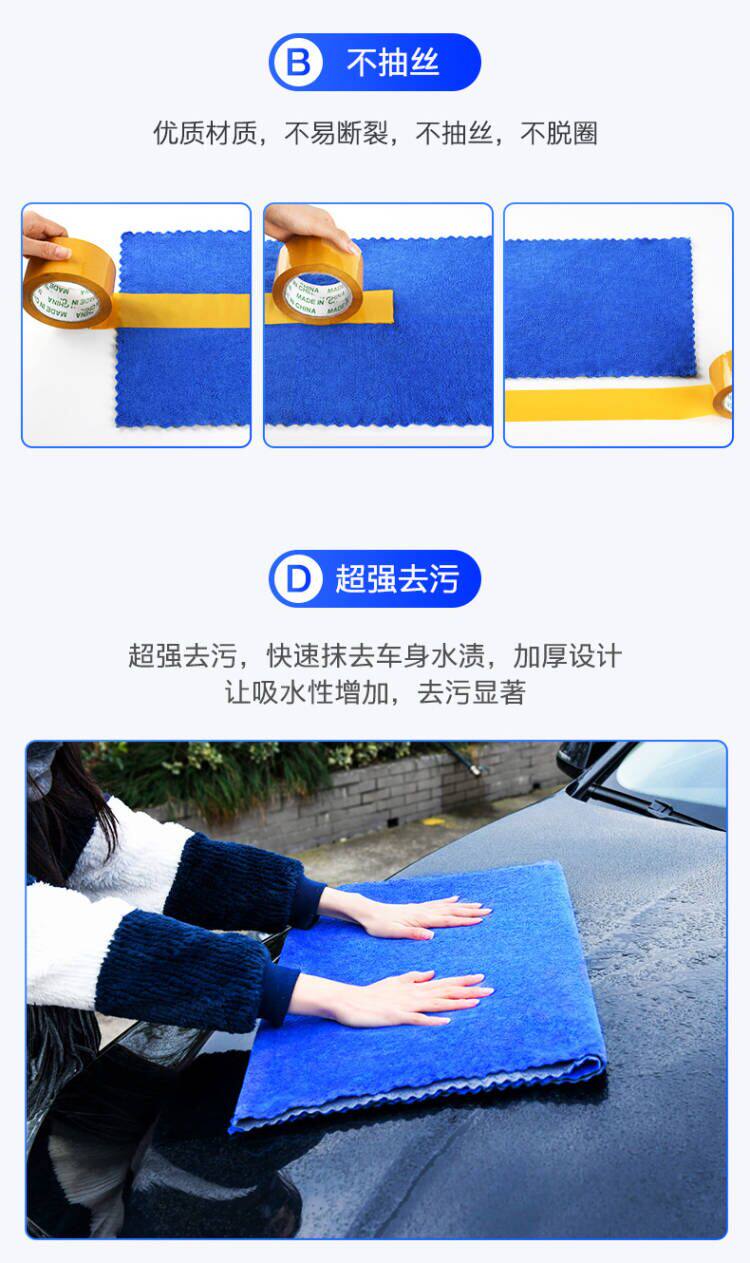 B 不抽丝

优质材质，不易断裂，不抽丝，不脱圈

MADE IN CHINA

MADE IN CHINA

D 超强去污

超强去污，快速抹去车身水渍，加厚设计
让吸水性增加，去污显著