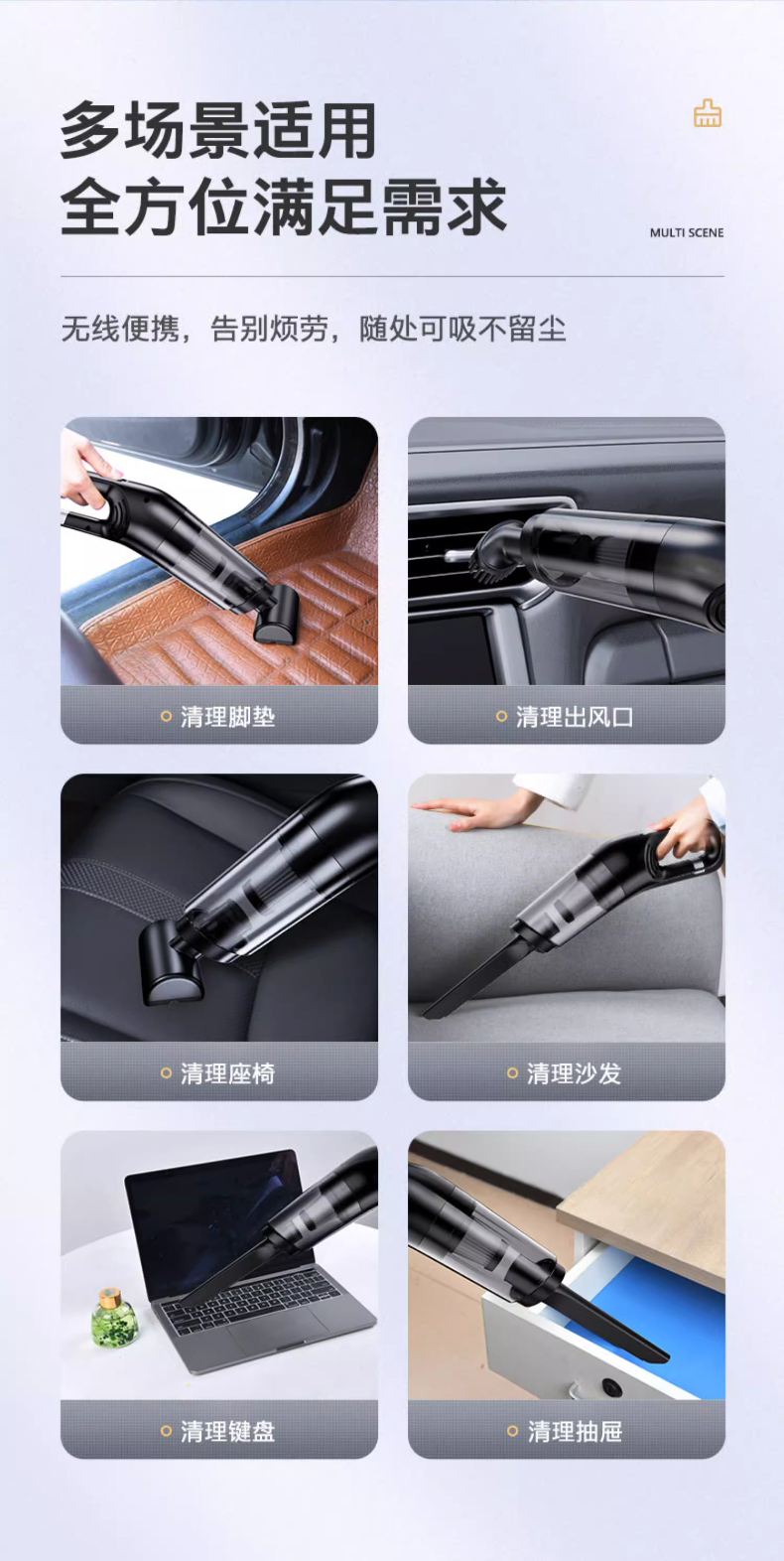 多场景适用
全方位满足需求

MULTI SCENE

无线便携，告别烦劳，随处可吸不留尘

清理脚垫

清理出风口

清理座椅

清理沙发

清理键盘

清理抽屉