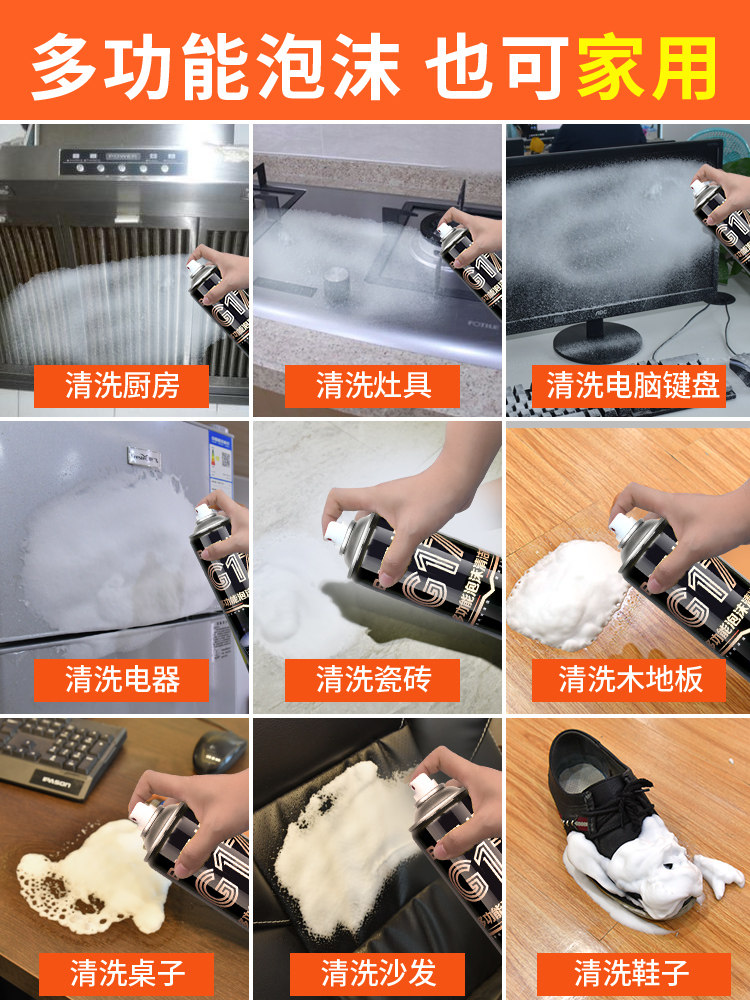 多功能泡沫 也可家用

清洗厨房

清洗灶具

清洗电脑键盘

清洗电器

清洗瓷砖

清洗木地板

清洗桌子

清洗沙发

清洗鞋子