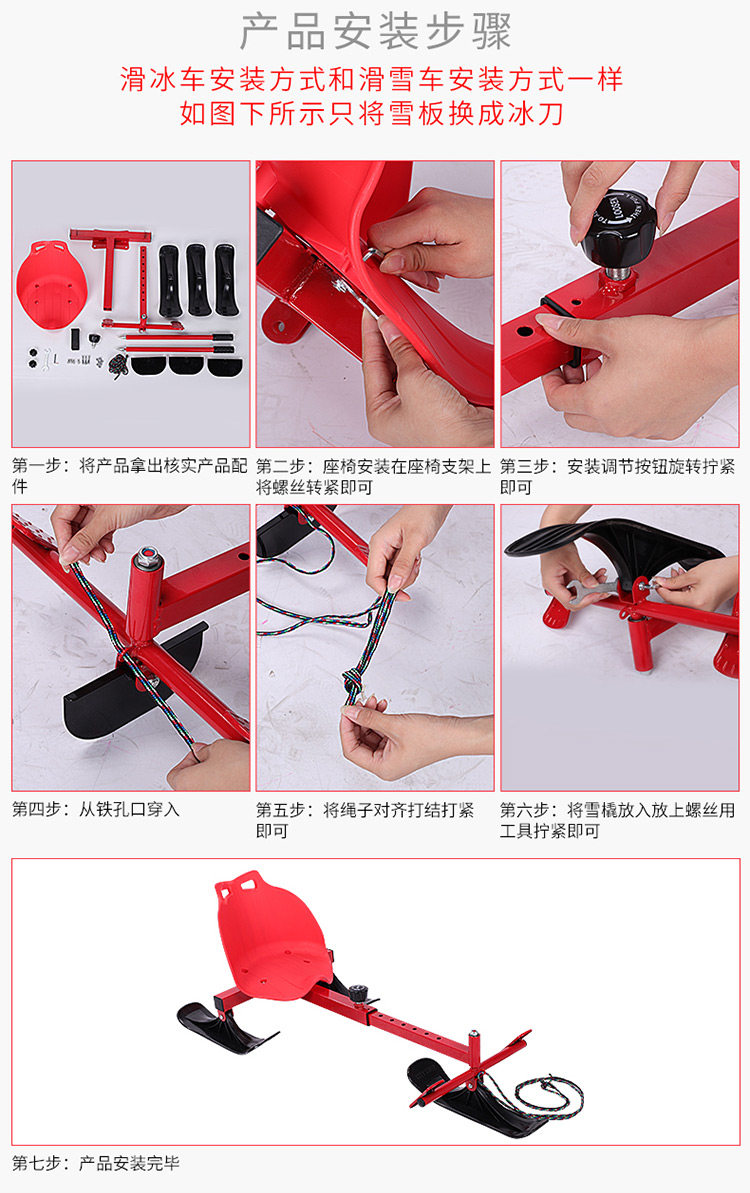 产品安装步骤

滑冰车安装方式和滑雪车安装方式一样
如图下所示只将雪板换成冰刀

第一步：将产品拿出核实产品配件

第二步：座椅安装在座椅支架上将螺丝转紧即可

第三步：安装调节按钮旋转拧紧即可

第四步：从铁孔口穿入

第五步：将绳子对齐打结打紧即可

第六步：将雪橇放入放上螺丝用工具拧紧即可

第七步：产品安装完毕