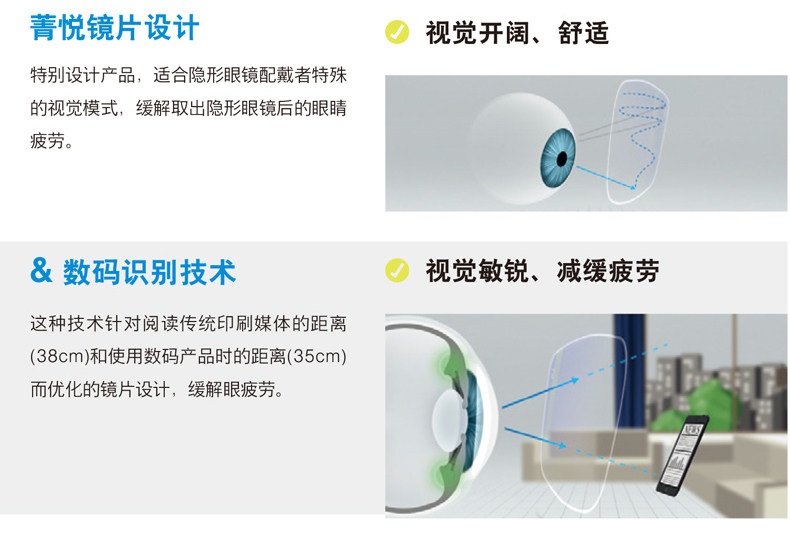 菁悦镜片设计

特别设计产品，适合隐形眼镜配戴者特殊的视觉模式，缓解取出隐形眼镜后的眼睛疲劳。

视觉开阔、舒适

& 数码识别技术

这种技术针对阅读传统印刷媒体的距离(38cm)和使用数码产品时的距离(35cm)而优化的镜片设计，缓解眼疲劳。

视觉敏锐、减缓疲劳

NEWS