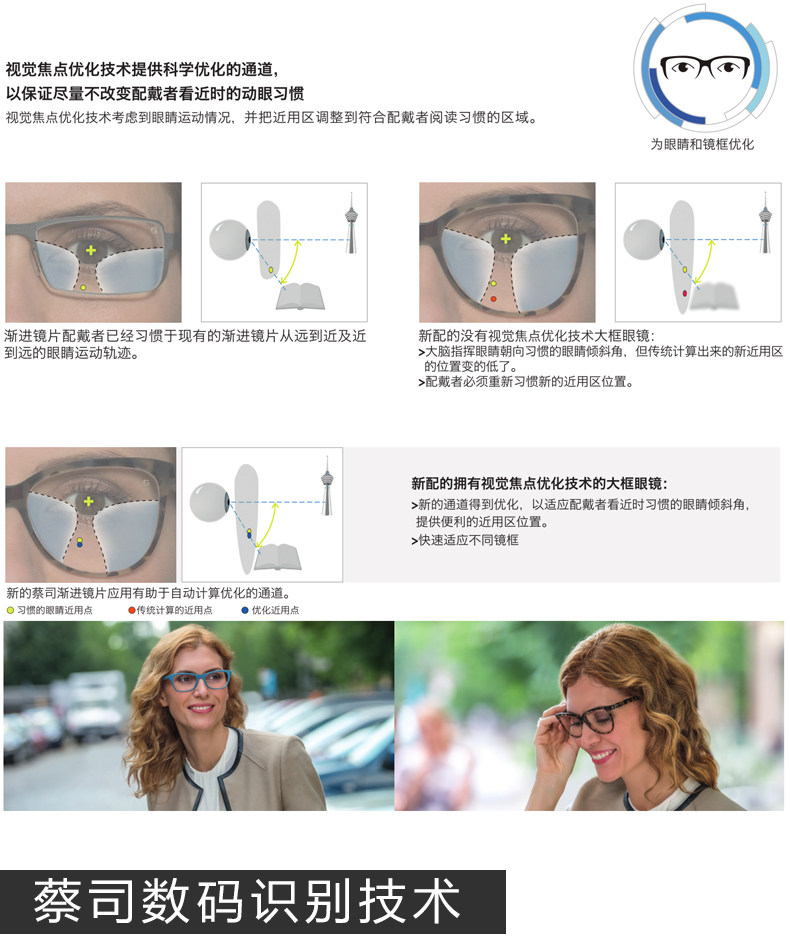 视觉焦点优化技术提供科学优化的通道，
以保证尽量不改变配戴者看近时的动眼习惯
视觉焦点优化技术考虑到眼睛运动情况，并把近用区调整到符合配戴者阅读习惯的区域。

为眼睛和镜框优化

渐进镜片配戴者已经习惯于现有的渐进镜片从远到近及近到远的眼睛运动轨迹。

新配的没有视觉焦点优化技术大框眼镜：
>大脑指挥眼睛朝向习惯的眼睛倾斜角，但传统计算出来的新近用区的位置变的低了。
>配戴者必须重新习惯新的近用区位置。

新配的拥有视觉焦点优化技术的大框眼镜：
>新的通道得到优化，以适应配戴者看近时习惯的眼睛倾斜角，提供便利的近用区位置。
>快速适应不同镜框

新的蔡司渐进镜片应用有助于自动计算优化的通道。
习惯的眼睛近用点 传统计算的近用点 优化近用点

蔡司数码识别技术