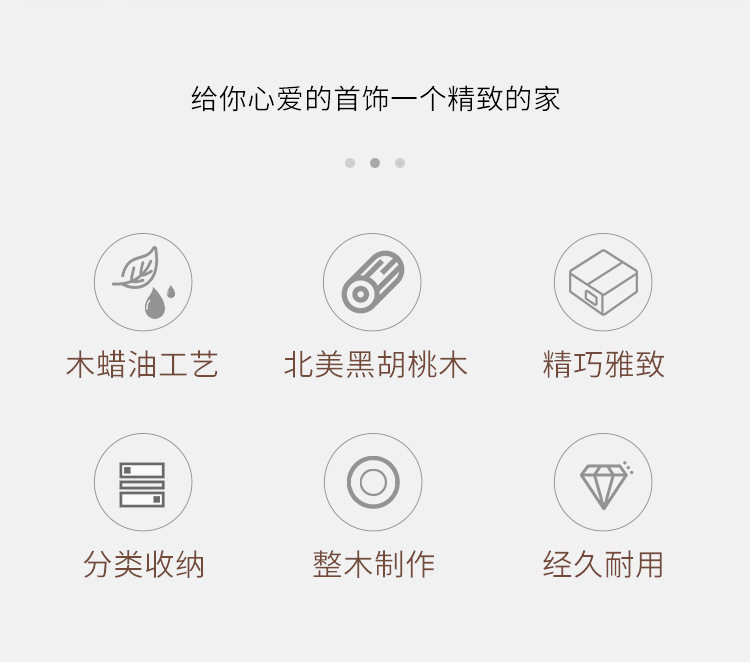 给你心爱的首饰一个精致的家

木蜡油工艺

北美黑胡桃木

精巧雅致

分类收纳

整木制作

经久耐用