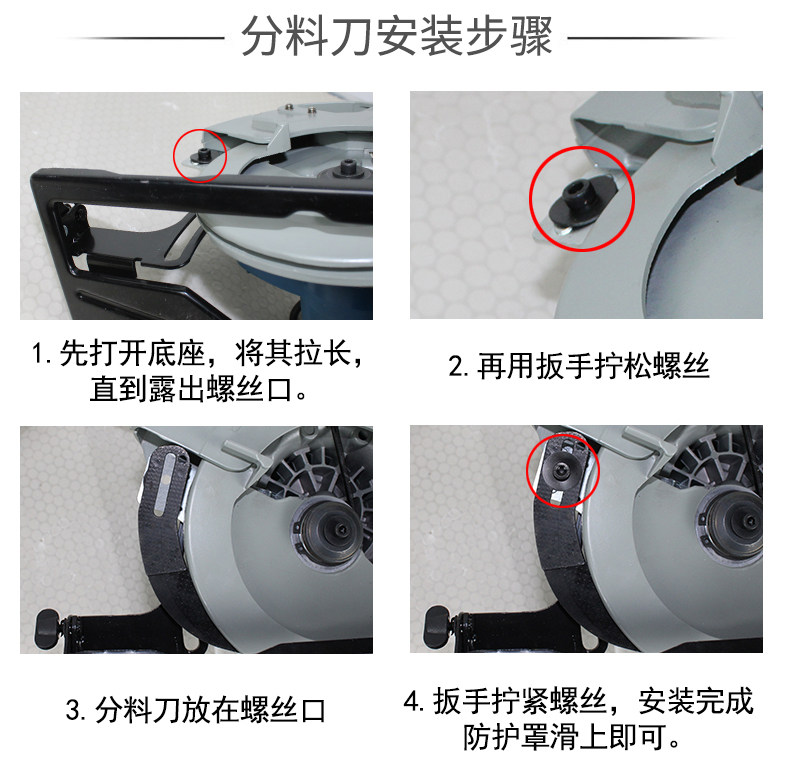 分料刀安装步骤

1. 先打开底座，将其拉长，直到露出螺丝口。

2. 再用扳手拧松螺丝

3. 分料刀放在螺丝口

4. 扳手拧紧螺丝，安装完成防护罩滑上即可。