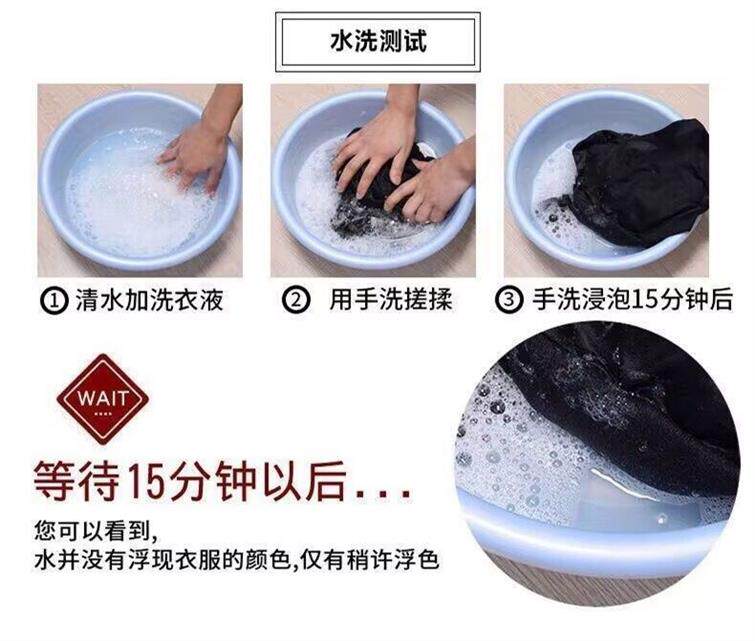 水洗测试

① 清水加洗衣液

② 用手洗搓揉

③ 手洗浸泡15分钟后

WAIT

等待15分钟以后...

您可以看到,
水并没有浮现衣服的颜色,仅有稍许浮色