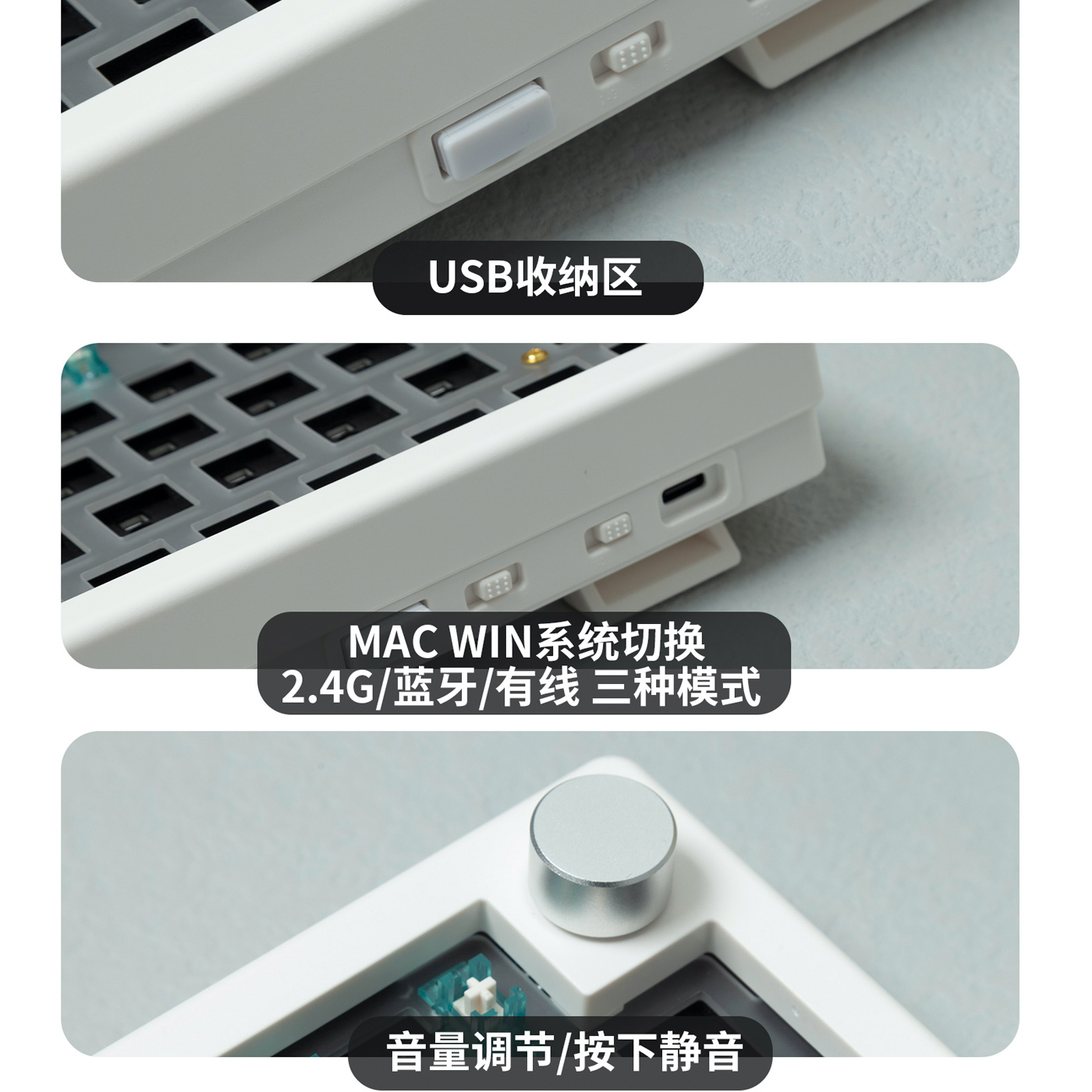 USB收纳区

MAC WIN系统切换
2.4G/蓝牙/有线 三种模式

音量调节/按下静音