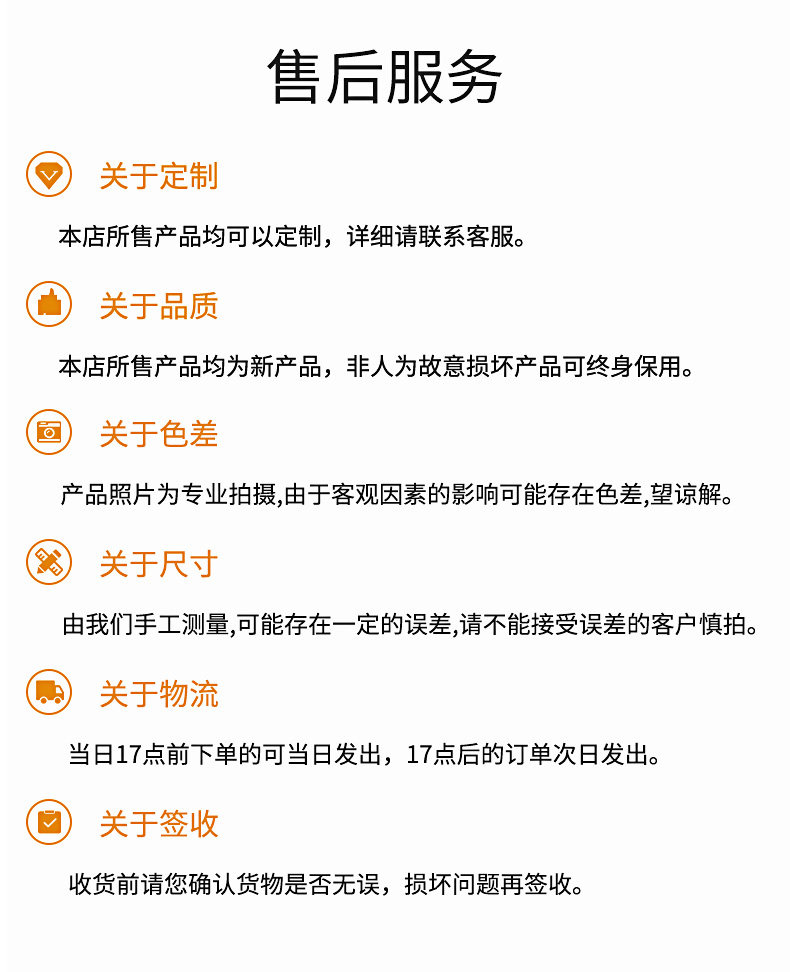 售后服务

关于定制

本店所售产品均可以定制，详细请联系客服。

关于品质

本店所售产品均为新产品，非人为故意损坏产品可终身保用。

关于色差

产品照片为专业拍摄,由于客观因素的影响可能存在色差,望谅解。

关于尺寸

由我们手工测量,可能存在一定的误差,请不能接受误差的客户慎拍。

关于物流

当日17点前下单的可当日发出，17点后的订单次日发出。

关于签收

收货前请您确认货物是否无误，损坏问题再签收。