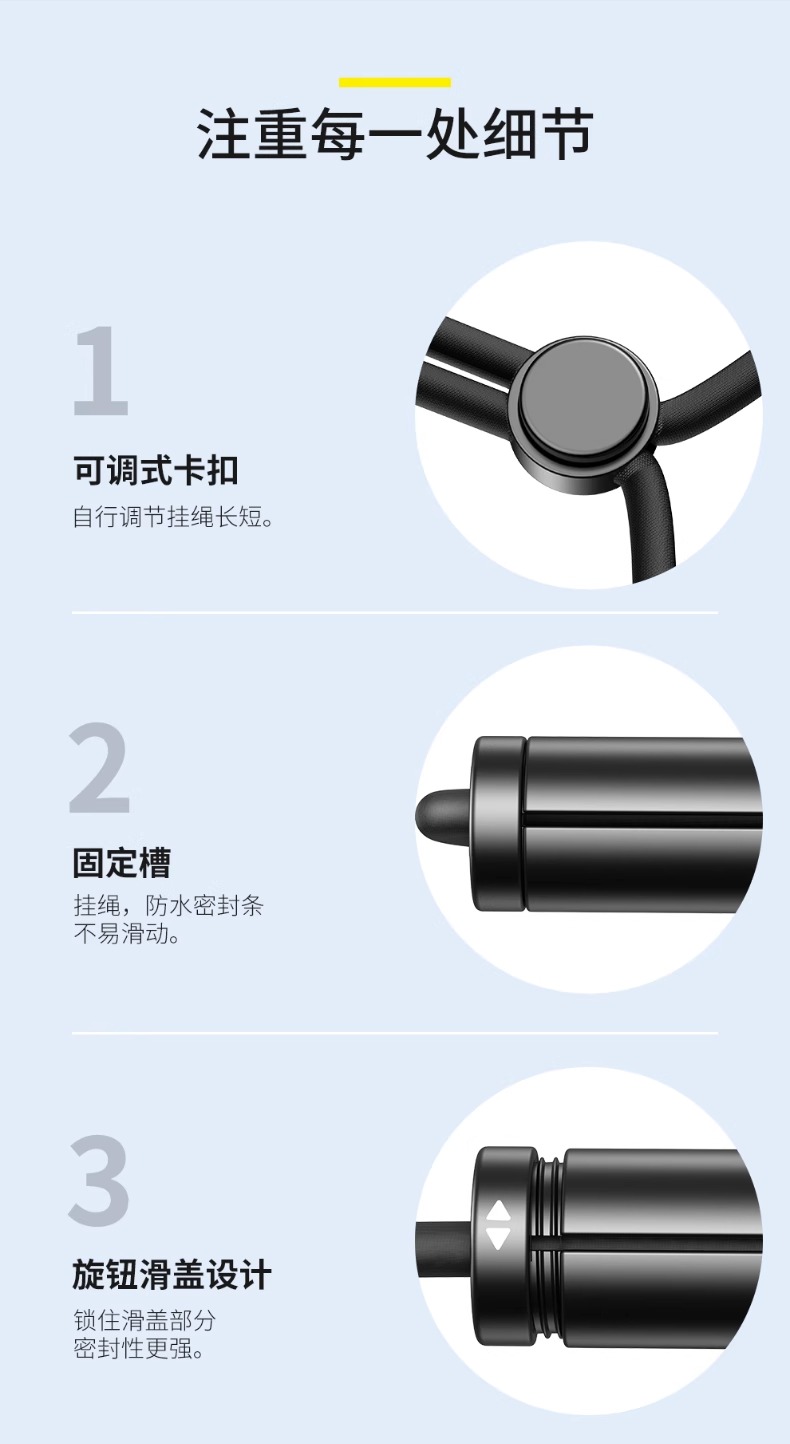 注重每一处细节

1

可调式卡扣

自行调节挂绳长短。

2

固定槽

挂绳，防水密封条不易滑动。

3

旋钮滑盖设计

锁住滑盖部分密封性更强。