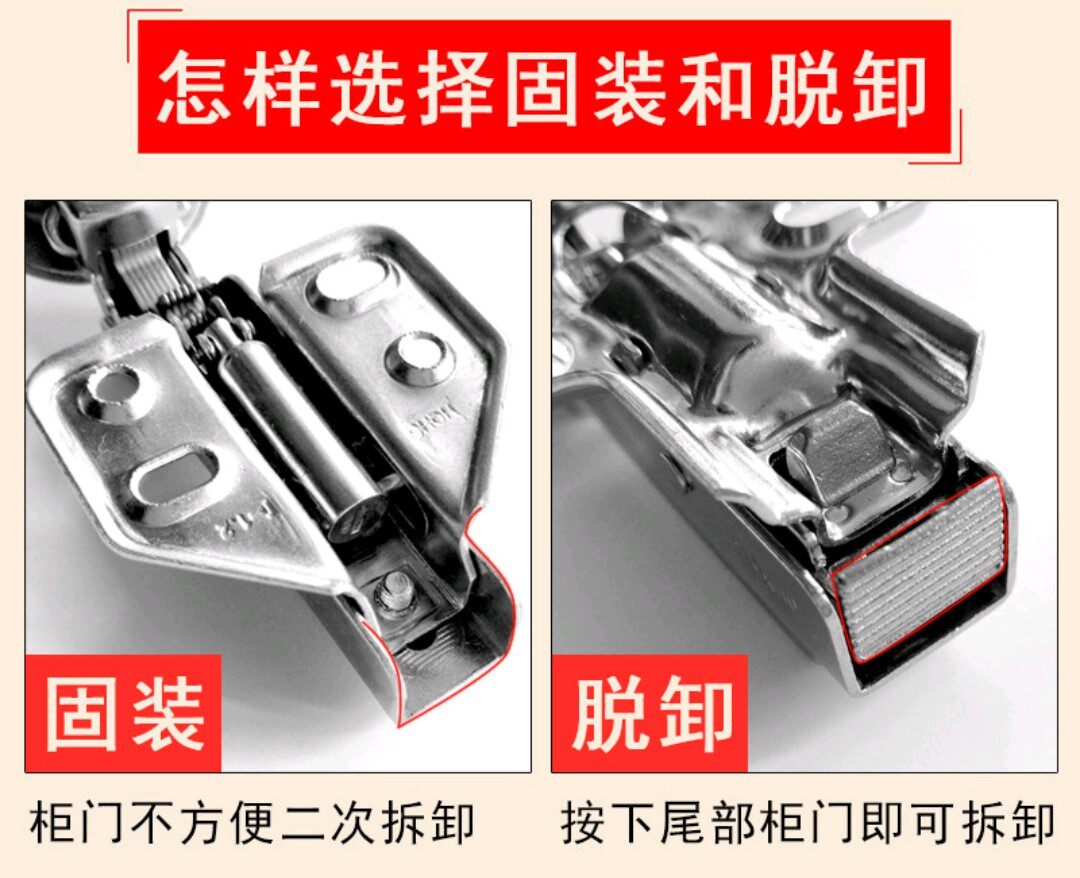 怎样选择固装和脱卸

固装

柜门不方便二次拆卸

脱卸

按下尾部柜门即可拆卸