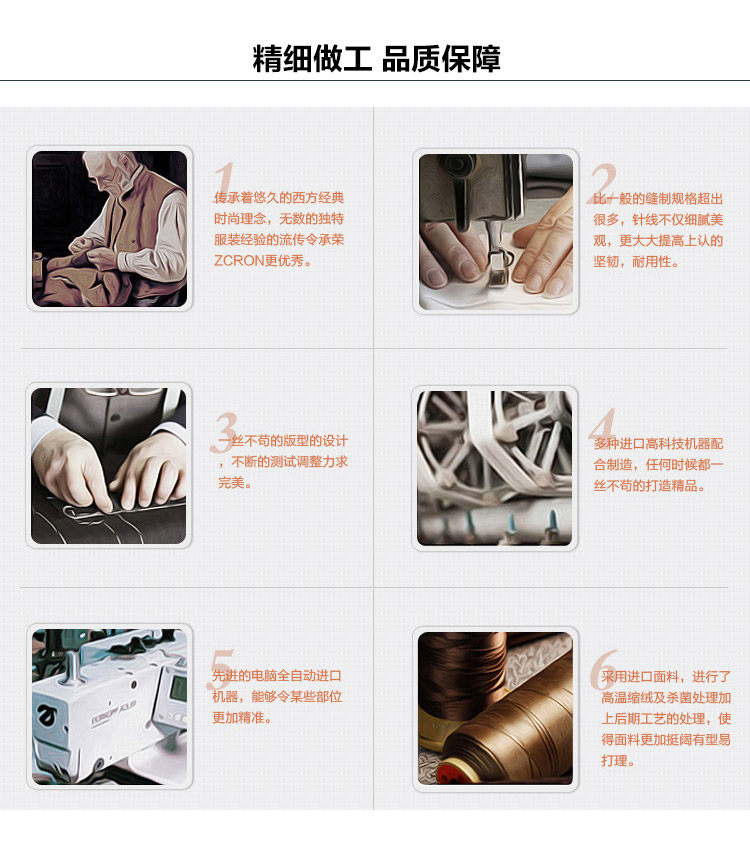 精细做工 品质保障

1
传承着悠久的西方经典时尚理念，无数的独特服装经验的流传令承荣ZCRON更优秀。

2
比一般的缝制规格超出很多，针线不仅细腻美观，更大大提高上认的坚韧，耐用性。

3
一丝不苟的版型的设计，不断的测试调整力求完美。

4
多种进口高科技机器配合制造，任何时候都一丝不苟的打造精品。

5
先进的电脑全自动进口机器，能够令某些部位更加精准。

6
采用进口面料，进行了高温缩绒及杀菌处理加上后期工艺的处理，使得面料更加挺阔有型易打理。