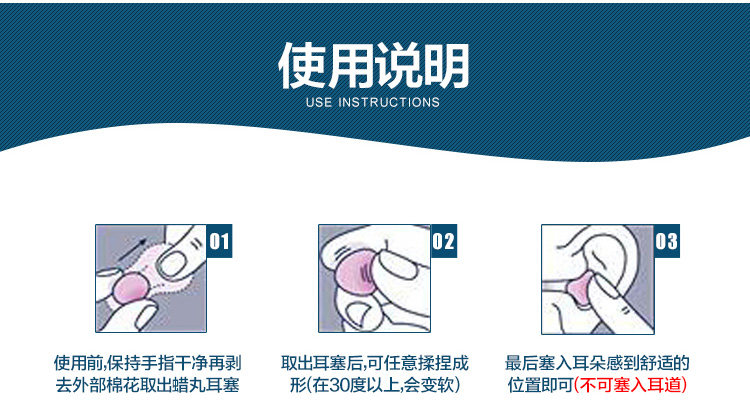 使用说明
USE INSTRUCTIONS

01
使用前,保持手指干净再剥去外部棉花取出蜡丸耳塞

02
取出耳塞后,可任意揉捏成形(在30度以上,会变软)

03
最后塞入耳朵感到舒适的位置即可(不可塞入耳道)