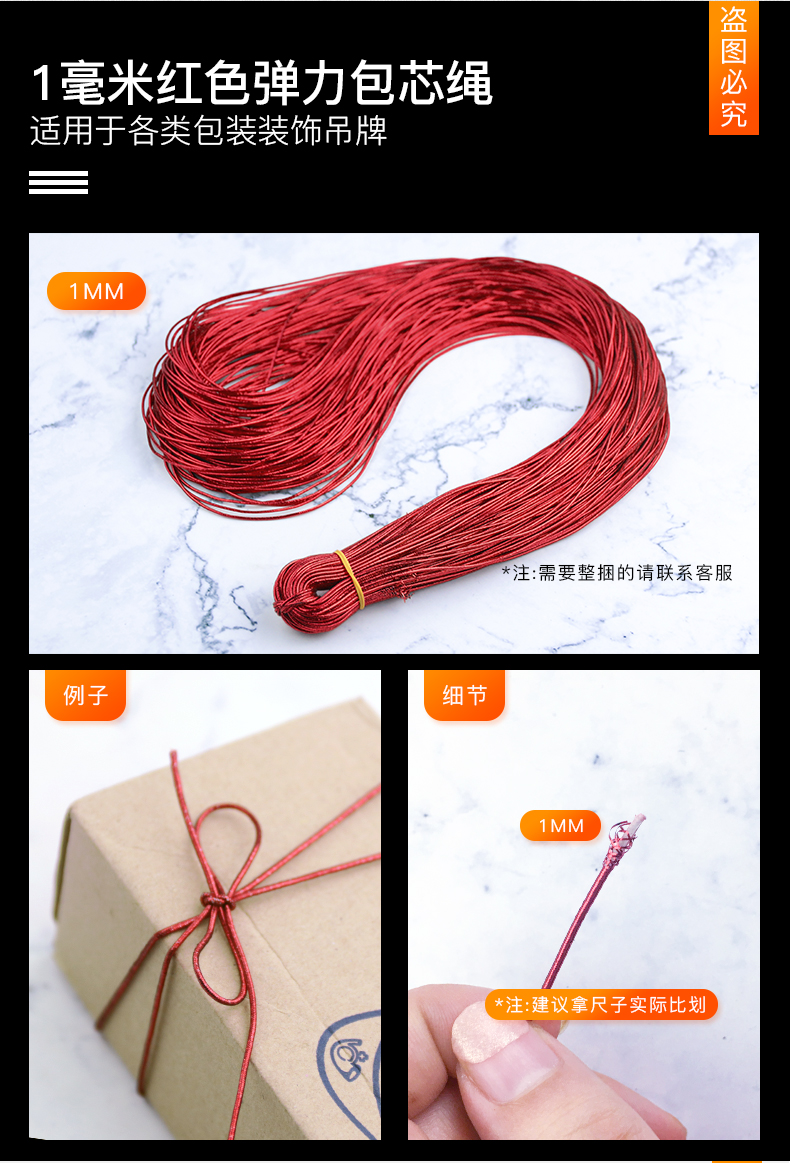 1毫米红色弹力包芯绳
适用于各类包装装饰吊牌

盗图必究

1MM

*注:需要整捆的请联系客服

例子

细节

1MM

*注:建议拿尺子实际比划