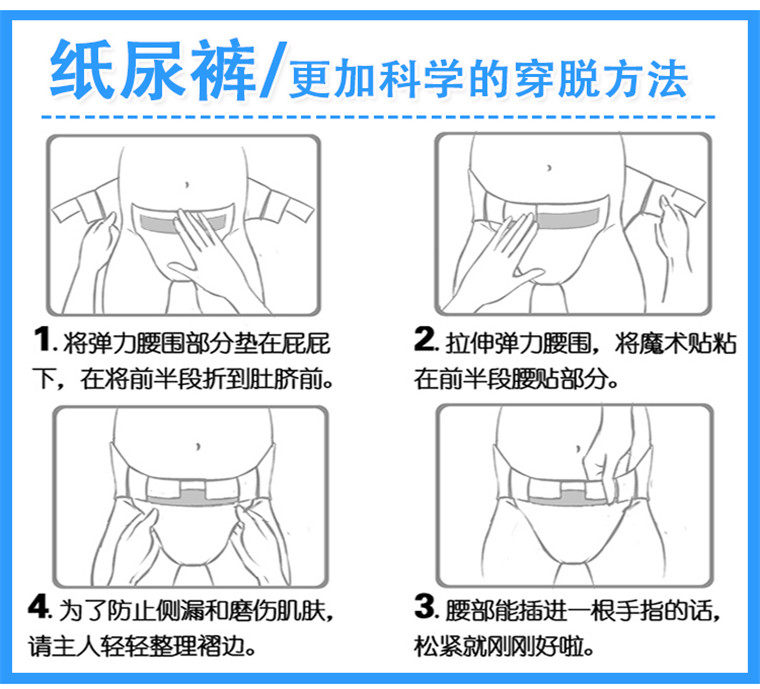 纸尿裤/更加科学的穿脱方法

1. 将弹力腰围部分垫在屁屁下，在将前半段折到肚脐前。

2. 拉伸弹力腰围，将魔术贴粘在前半段腰贴部分。

4. 为了防止侧漏和磨伤肌肤，请主人轻轻整理褶边。

3. 腰部能插进一根手指的话，松紧就刚刚好啦。