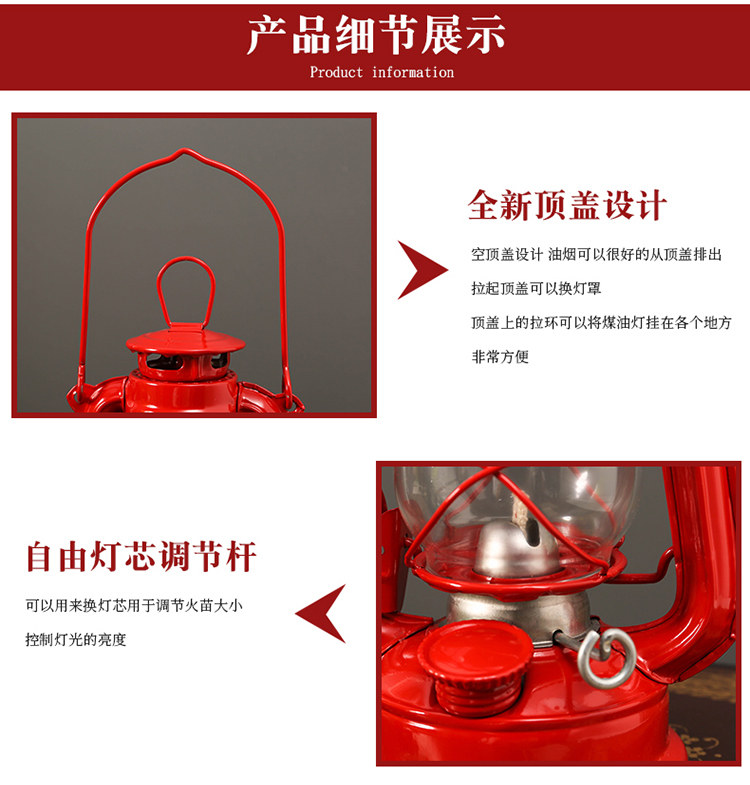 产品细节展示
Product information

全新顶盖设计

空顶盖设计 油烟可以很好的从顶盖排出
拉起顶盖可以换灯罩
顶盖上的拉环可以将煤油灯挂在各个地方
非常方便

自由灯芯调节杆

可以用来换灯芯用于调节火苗大小
控制灯光的亮度