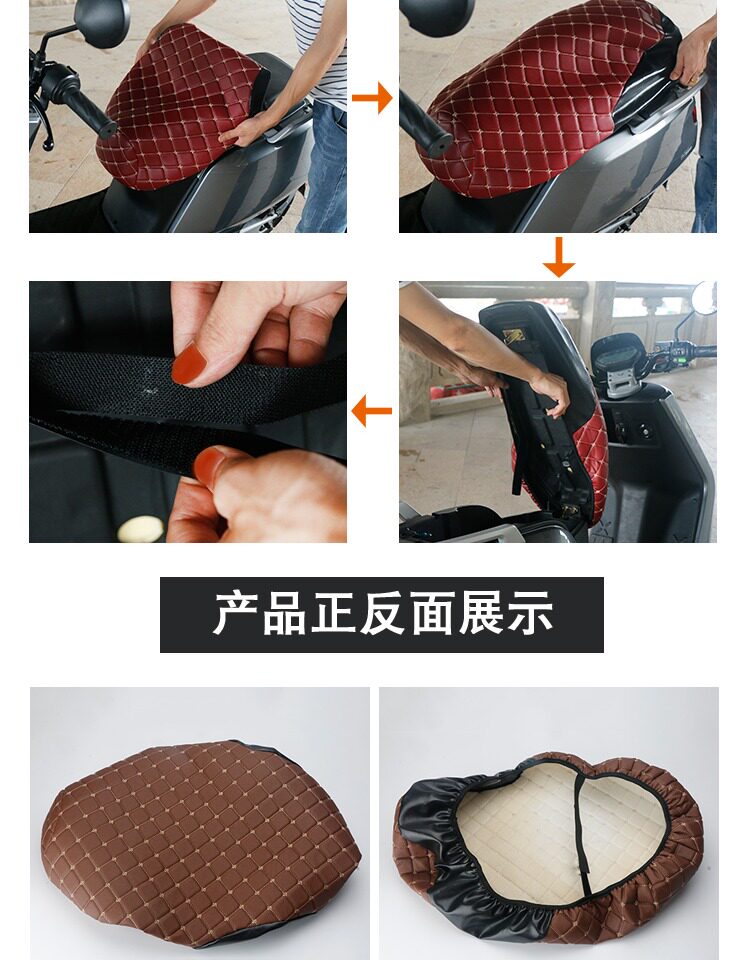 产品正反面展示